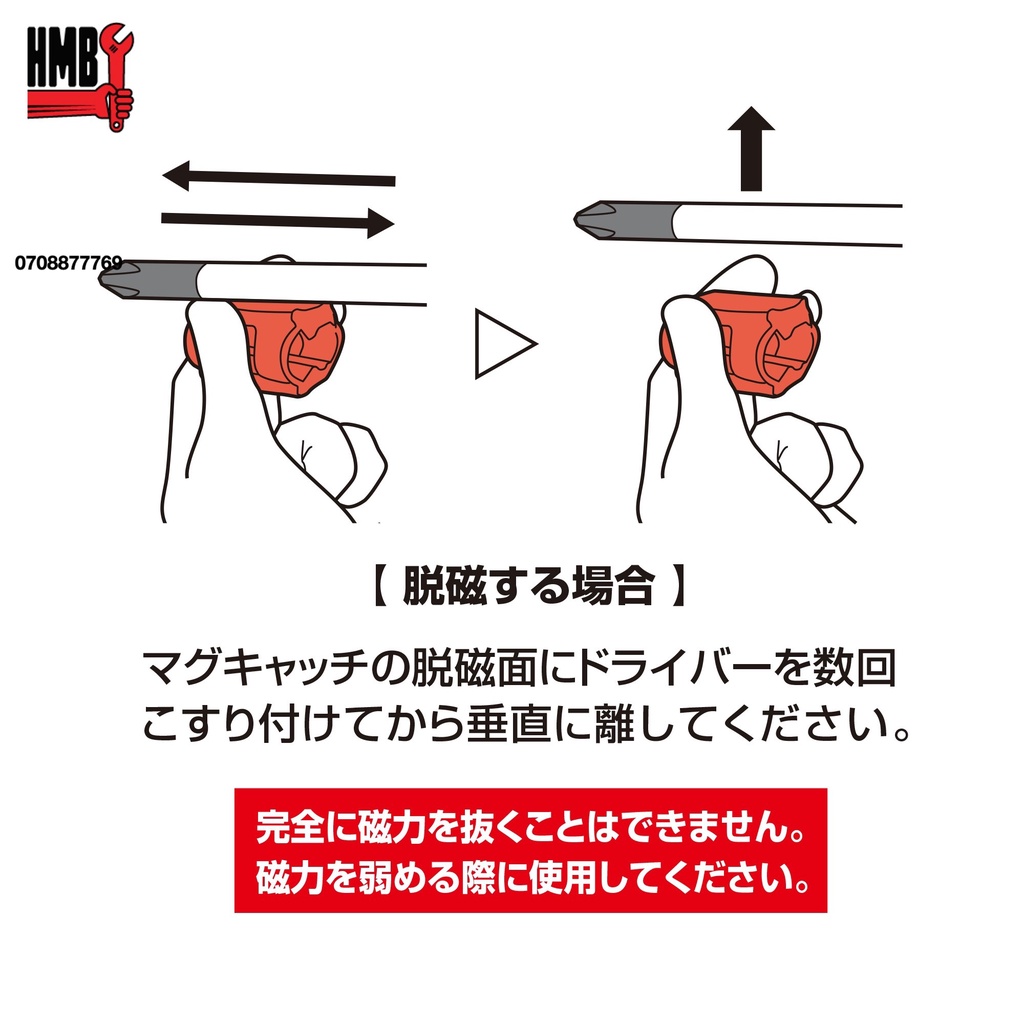 HMB

0708877769

【 脱磁する場合 】

マグキャッチの脱磁面にドライバーを数回こすり付けてから垂直に離してください。

完全に磁力を抜くことはできません。
磁力を弱める際に使用してください。