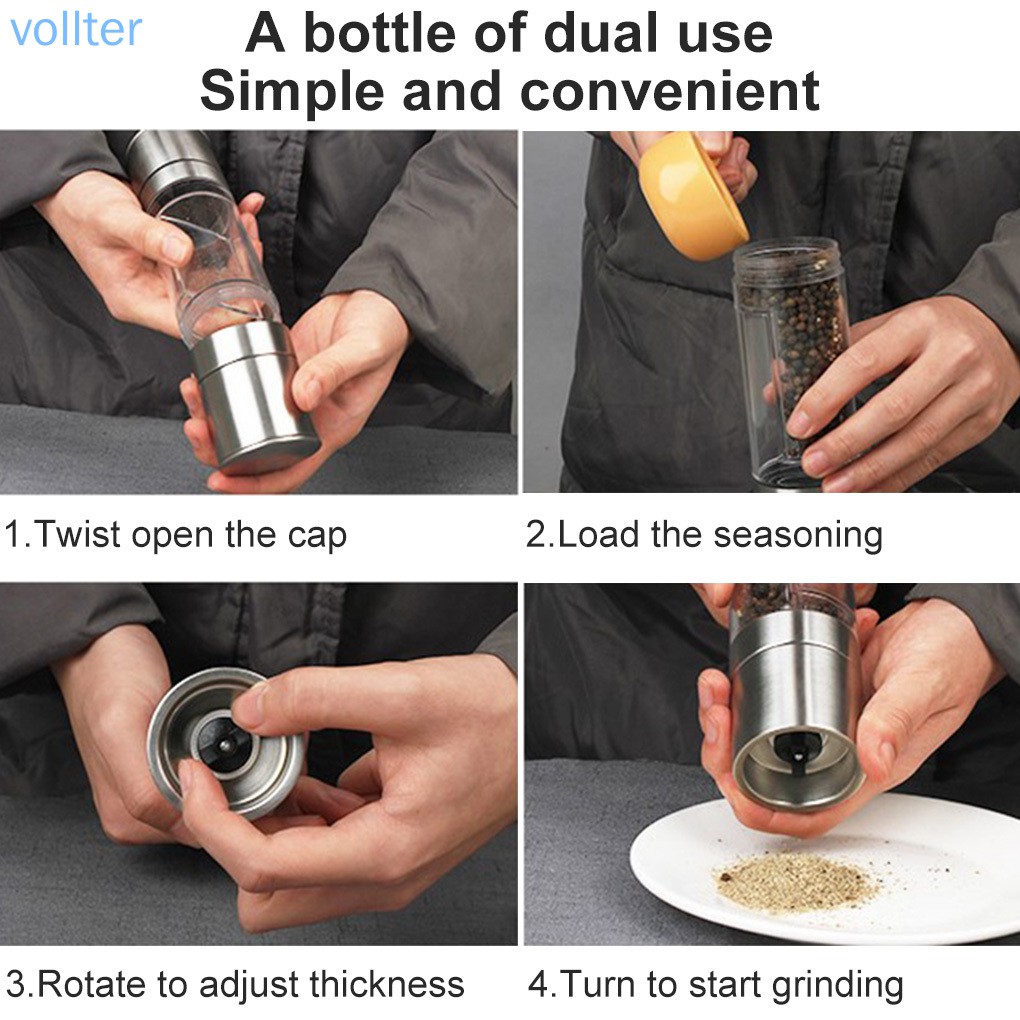 vollter

A bottle of dual use
Simple and convenient

1.Twist open the cap

2.Load the seasoning

3.Rotate to adjust thickness

4.Turn to start grinding