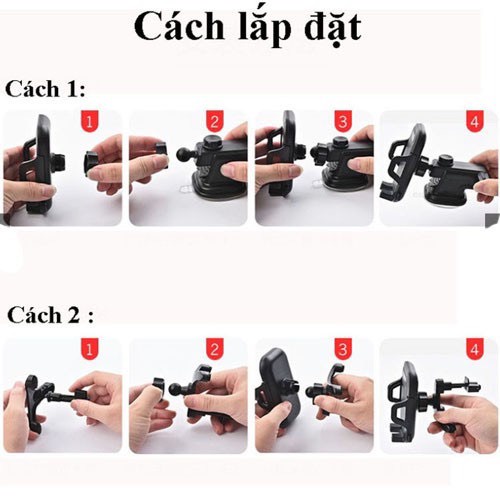 Cách lắp đặt

Cách 1:

1

2

3

4

Cách 2 :

1

2

3

4