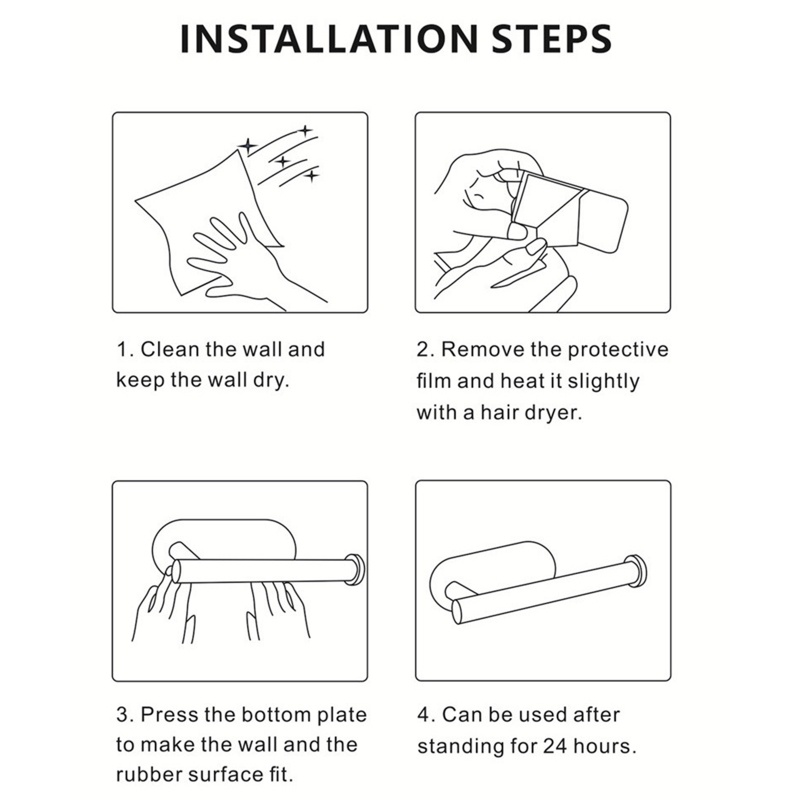 INSTALLATION STEPS

1. Clean the wall and keep the wall dry.

2. Remove the protective film and heat it slightly with a hair dryer.

3. Press the bottom plate to make the wall and the rubber surface fit.

4. Can be used after standing for 24 hours.