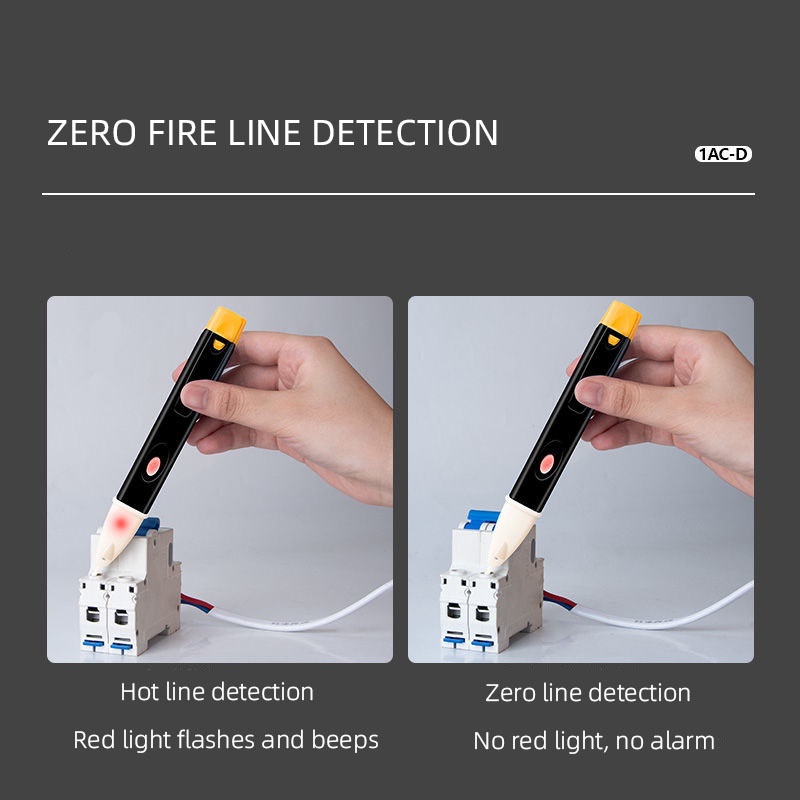 ZERO FIRE LINE DETECTION

1AC-D

Hot line detection

Red light flashes and beeps

Zero line detection

No red light, no alarm