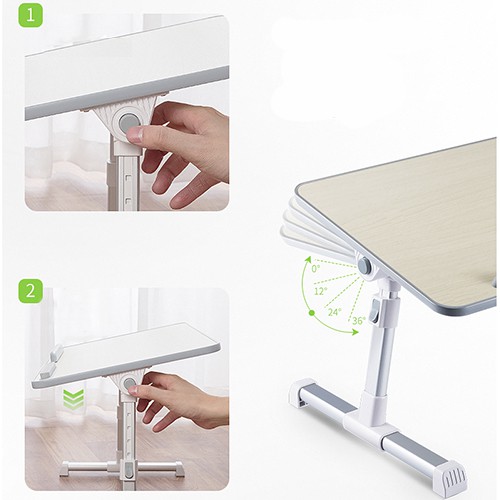 1

2

0°

12°

24°

36°