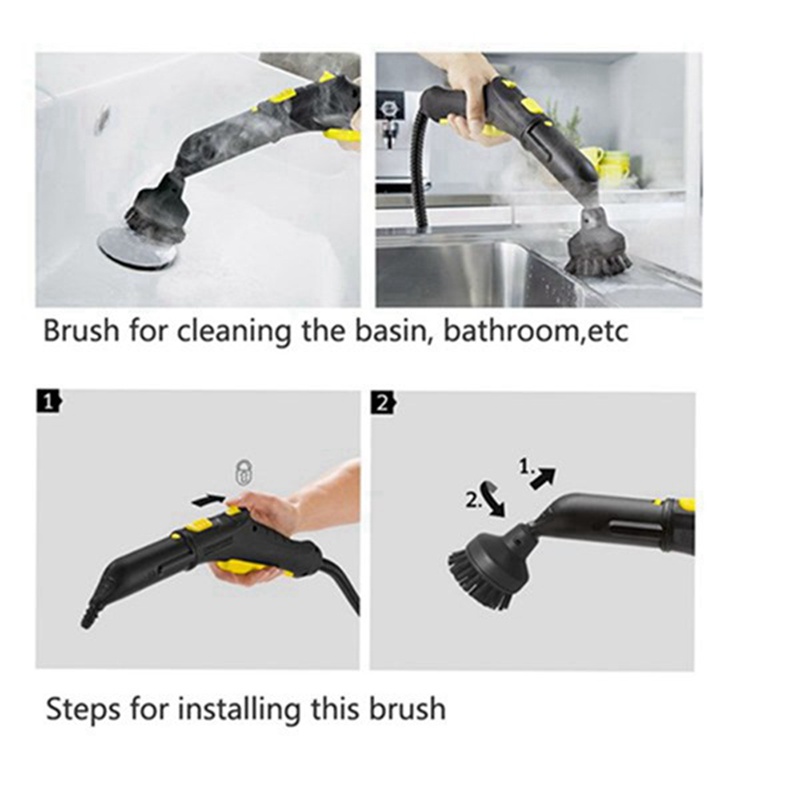 Brush for cleaning the basin, bathroom,etc

1

2

1.

2.

Steps for installing this brush