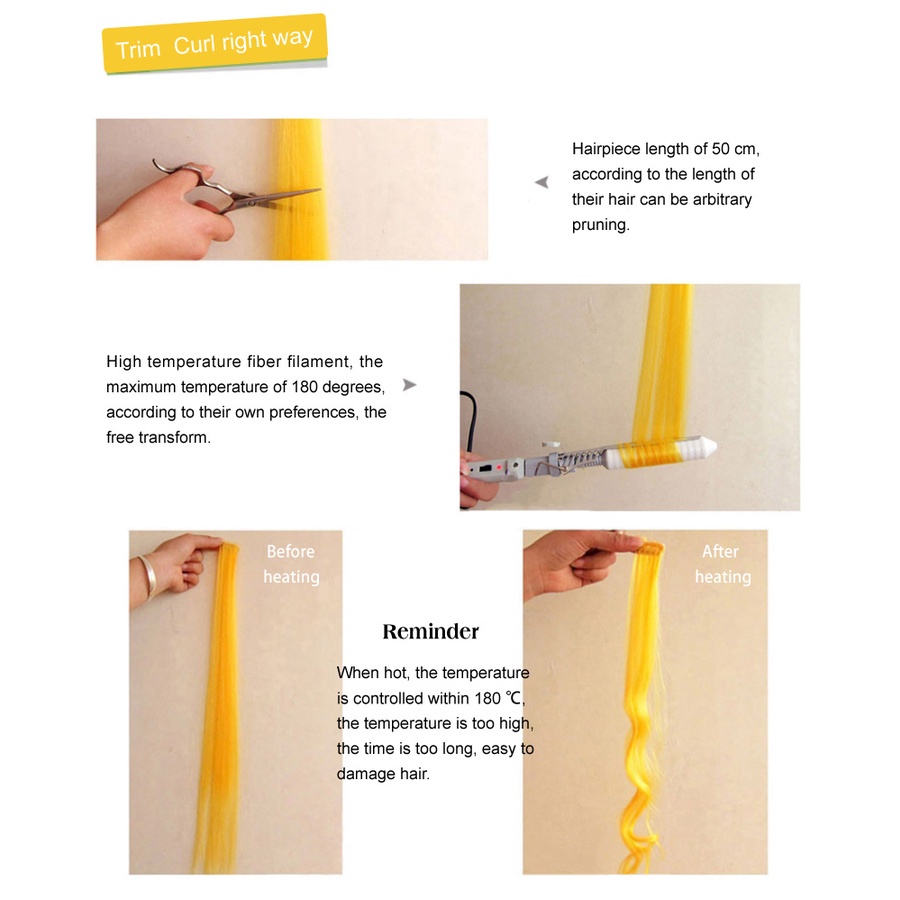 Trim Curl right way

Hairpiece length of 50 cm, according to the length of their hair can be arbitrary pruning.

High temperature fiber filament, the maximum temperature of 180 degrees, according to their own preferences, the free transform.

Before heating

After heating

Reminder

When hot, the temperature is controlled within 180 ℃, the temperature is too high, the time is too long, easy to damage hair.