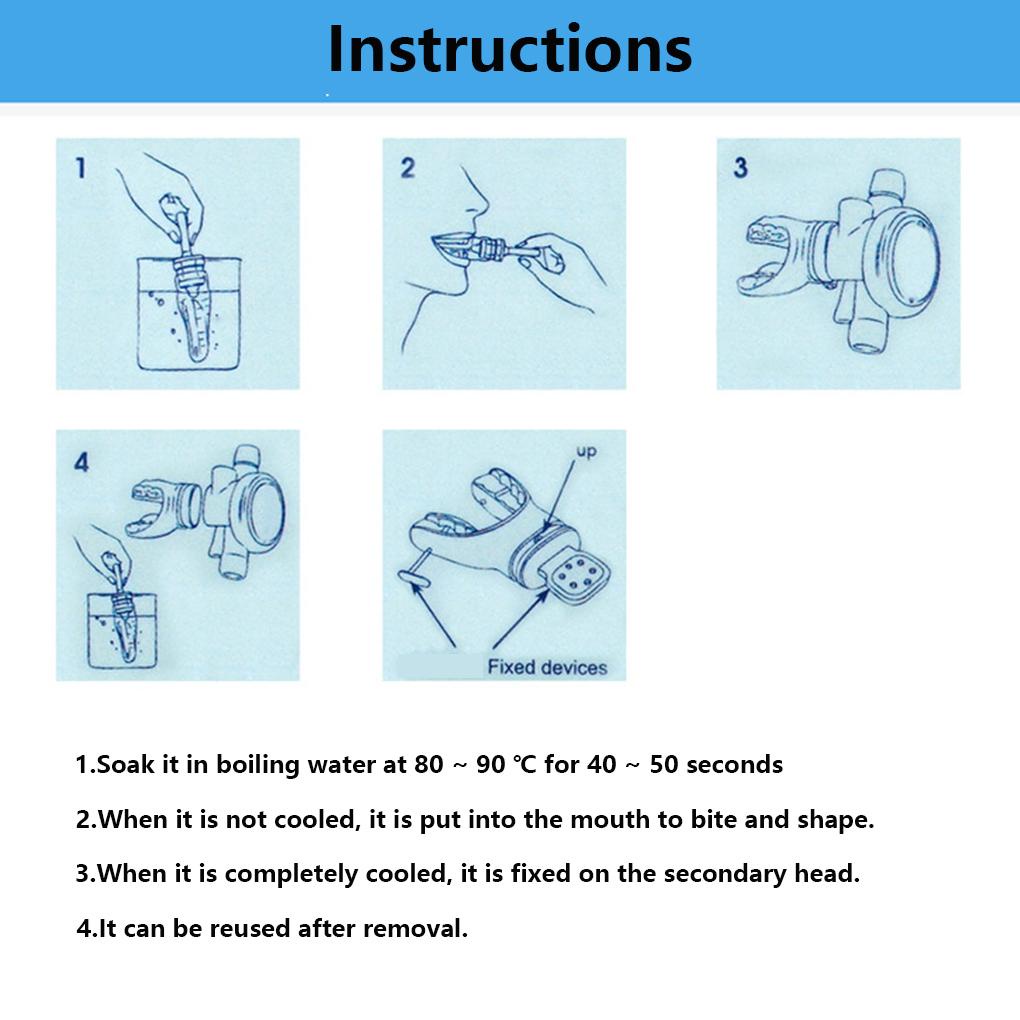 Instructions

1

2

3

4

up

Fixed devices

1.Soak it in boiling water at 80 ~ 90 ℃ for 40 ~ 50 seconds

2.When it is not cooled, it is put into the mouth to bite and shape.

3.When it is completely cooled, it is fixed on the secondary head.

4.It can be reused after removal.