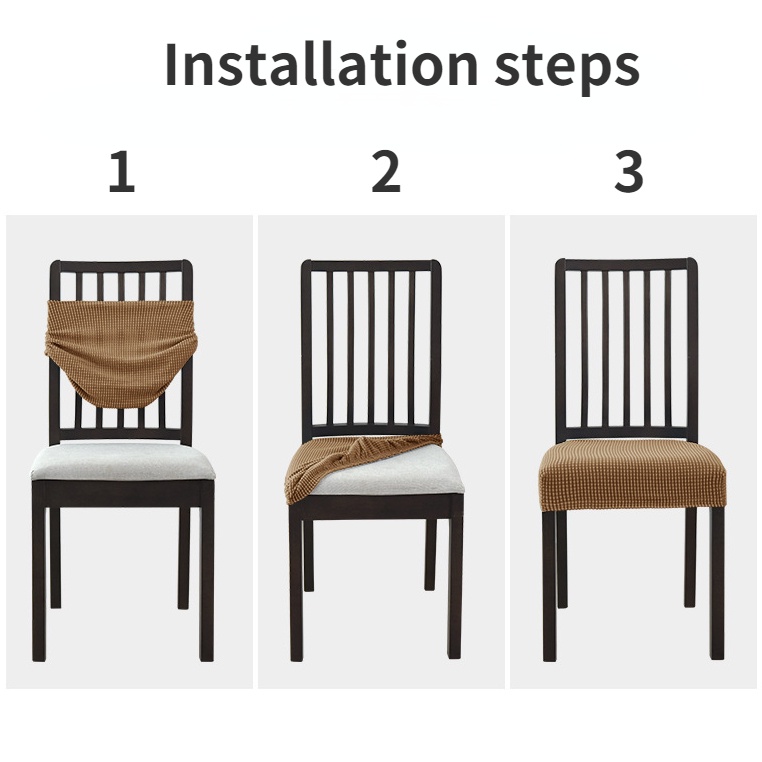 Installation steps

1

2

3