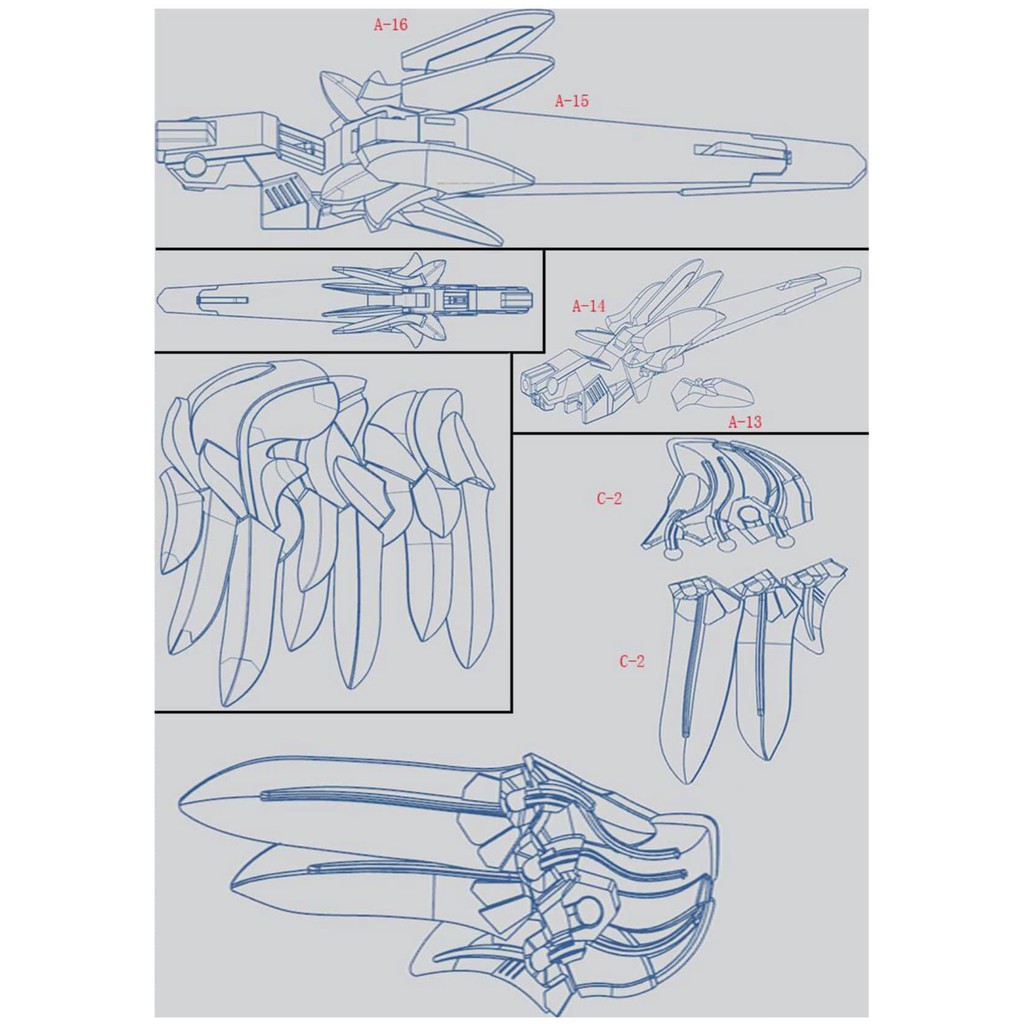 A-16
A-15
A-14
A-13
C-2
C-2