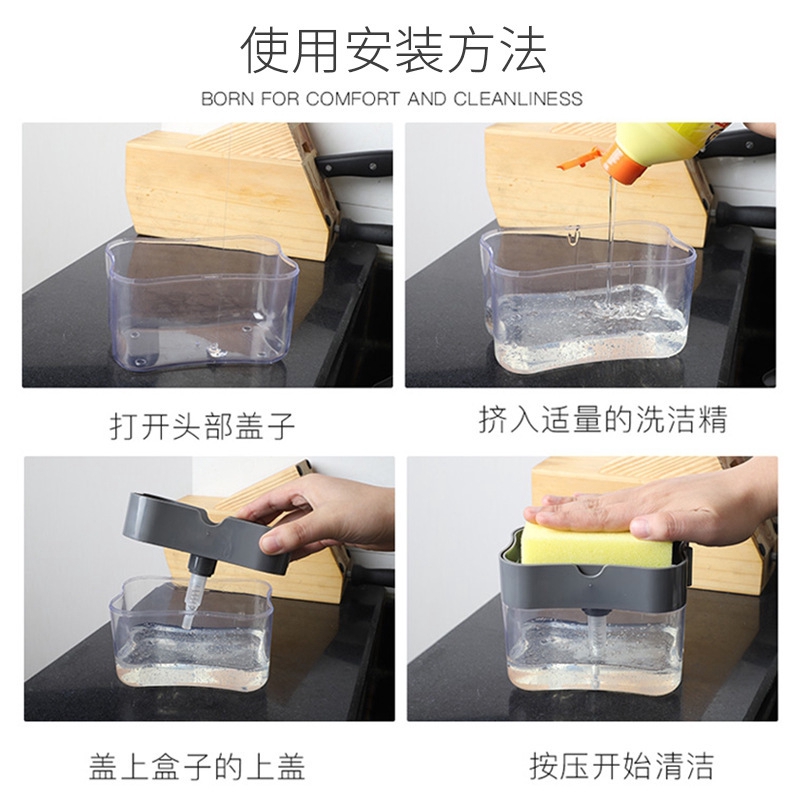 使用安装方法

BORN FOR COMFORT AND CLEANLINESS

打开头部盖子

挤入适量的洗洁精

盖上盒子的上盖

按压开始清洁