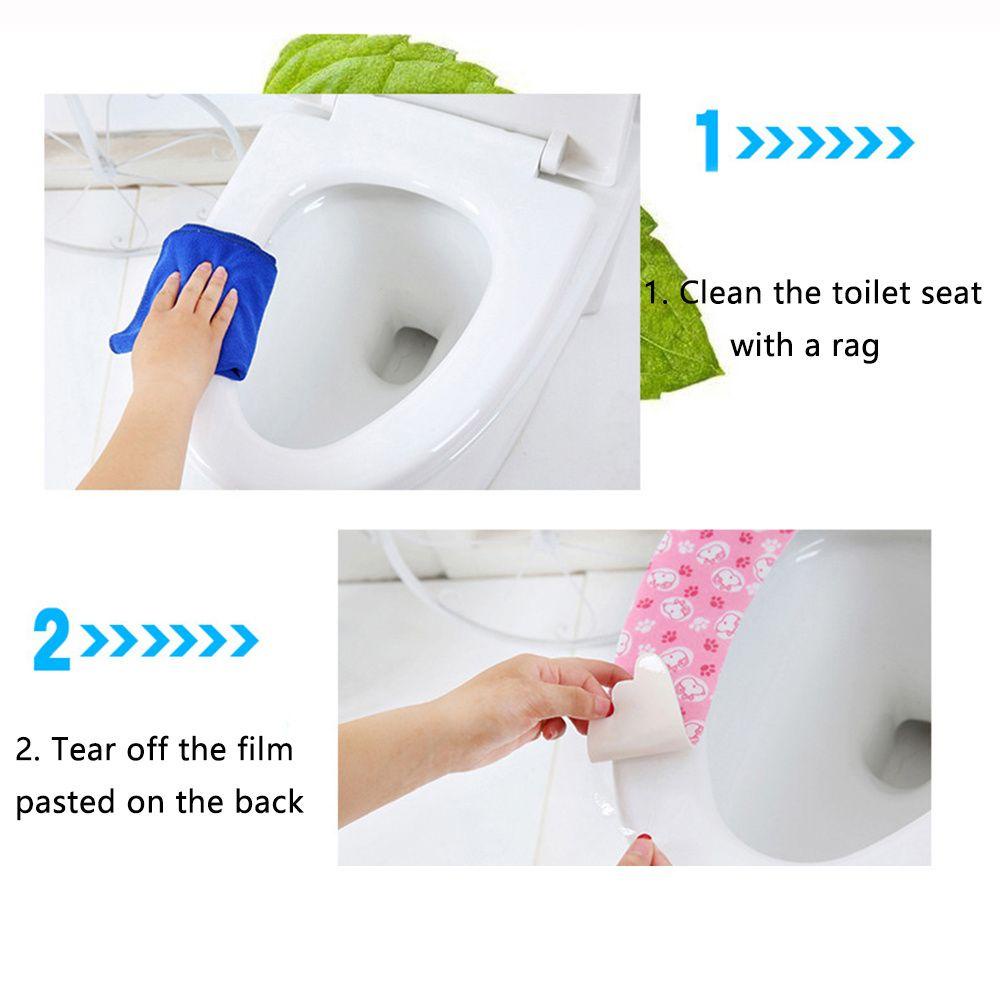 1>>>>>>>

1. Clean the toilet seat with a rag

2>>>>>>>

2. Tear off the film pasted on the back