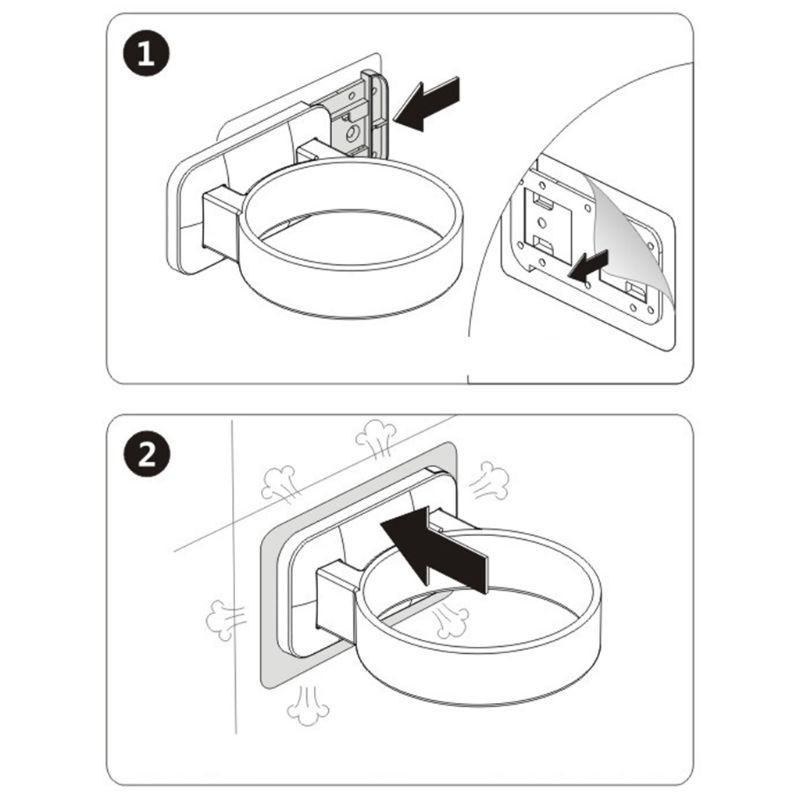 1

2