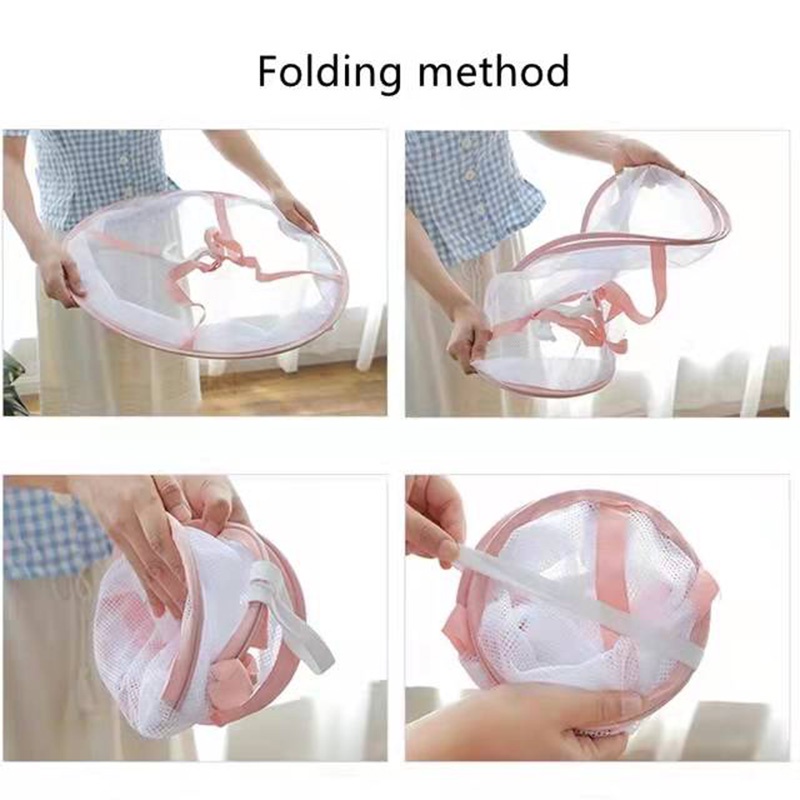 Folding method