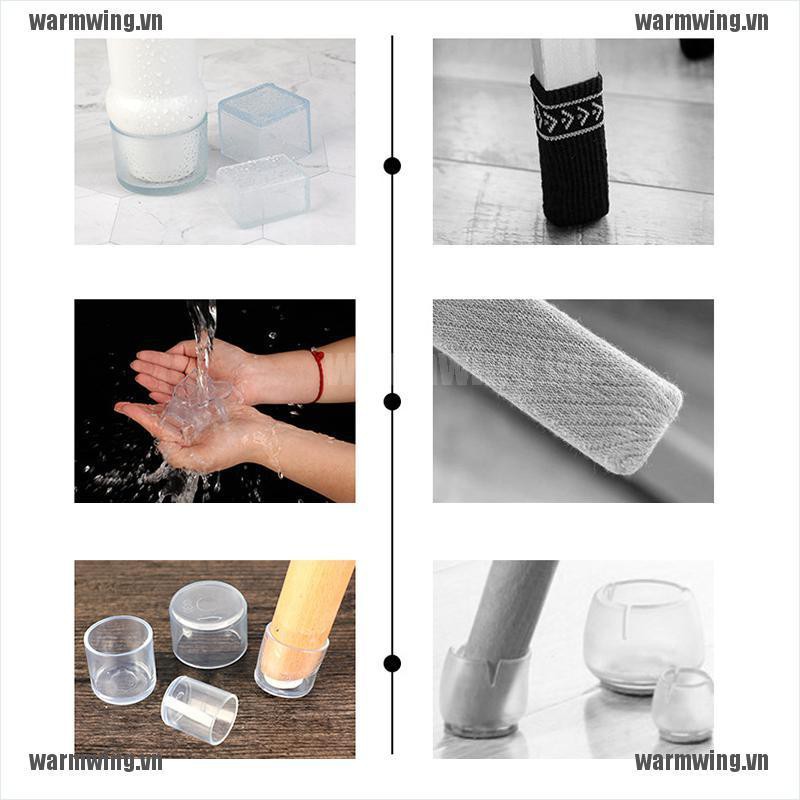 warmwing.vn

warmwing.vn

warmwing.vn

warmwing.vn