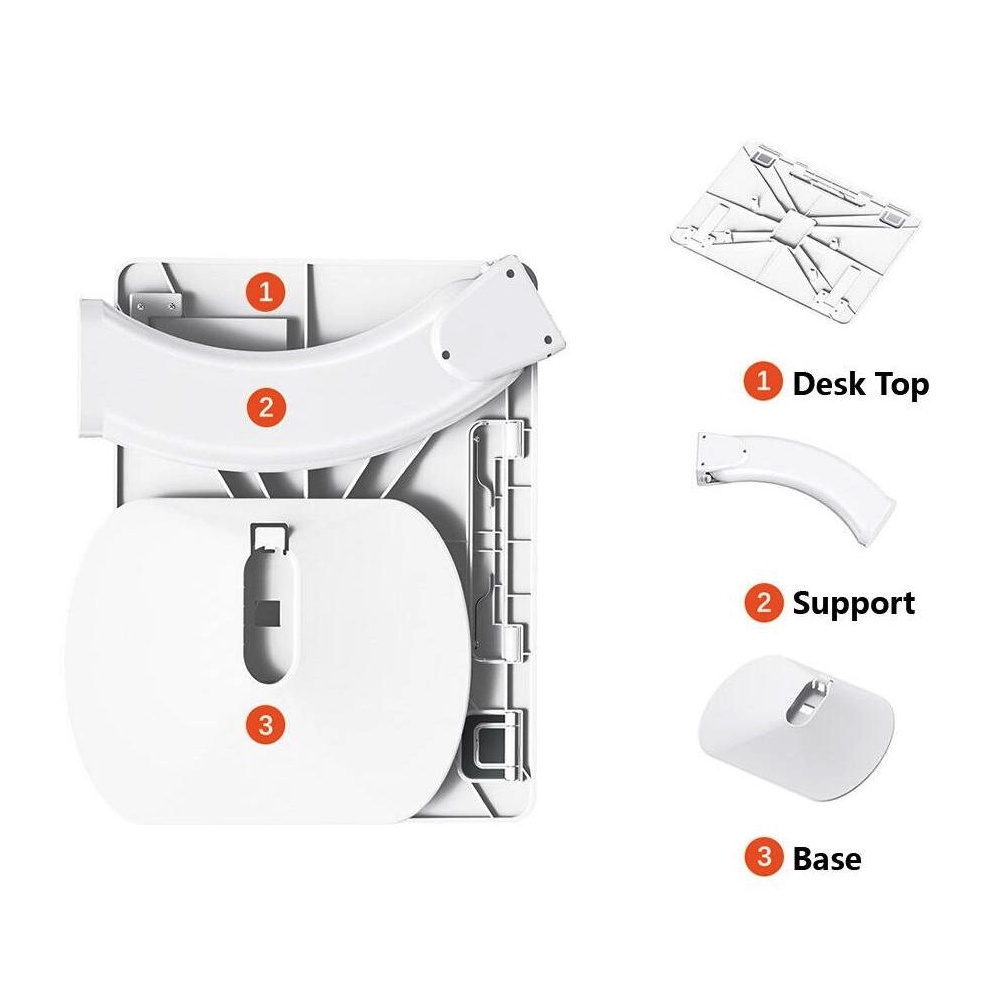 1
2
3

1 Desk Top

2 Support

3 Base