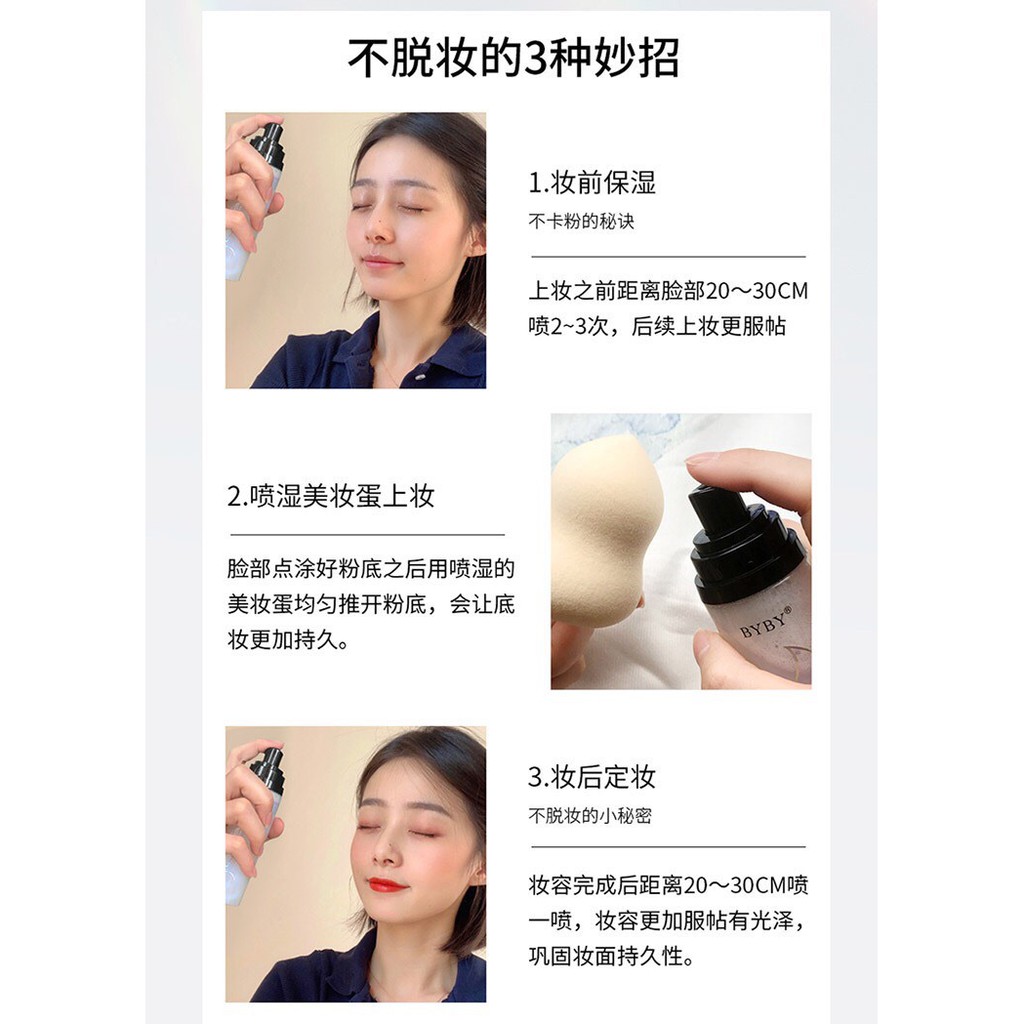 不脱妆的3种妙招

1.妆前保湿

不卡粉的秘诀

上妆之前距离脸部20～30CM喷2~3次，后续上妆更服帖

2.喷湿美妆蛋上妆

脸部点涂好粉底之后用喷湿的美妆蛋均匀推开粉底，会让底妆更加持久。

BYBY®

3.妆后定妆

不脱妆的小秘密

妆容完成后距离20～30CM喷一喷，妆容更加服帖有光泽，巩固妆面持久性。