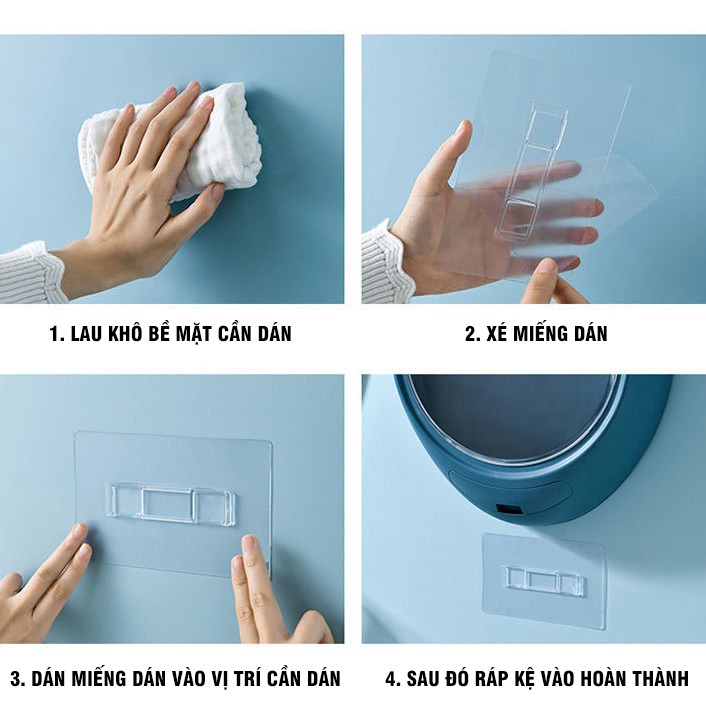 1. LAU KHÔ BỀ MẶT CẦN DÁN

2. XÉ MIẾNG DÁN

3. DÁN MIẾNG DÁN VÀO VỊ TRÍ CẦN DÁN

4. SAU ĐÓ RÁP KỆ VÀO HOÀN THÀNH