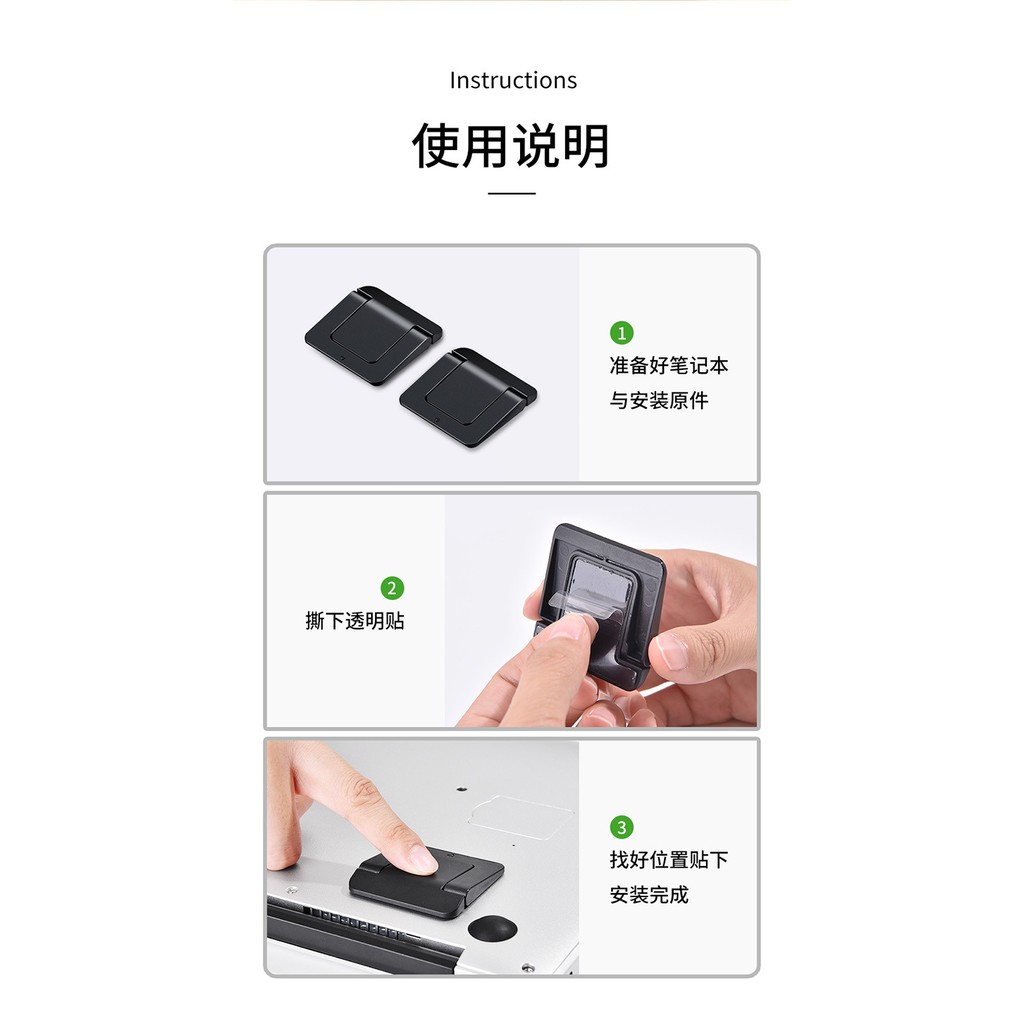 Instructions

使用说明

1
准备好笔记本与安装原件

2
撕下透明贴

3
找好位置贴下安装完成