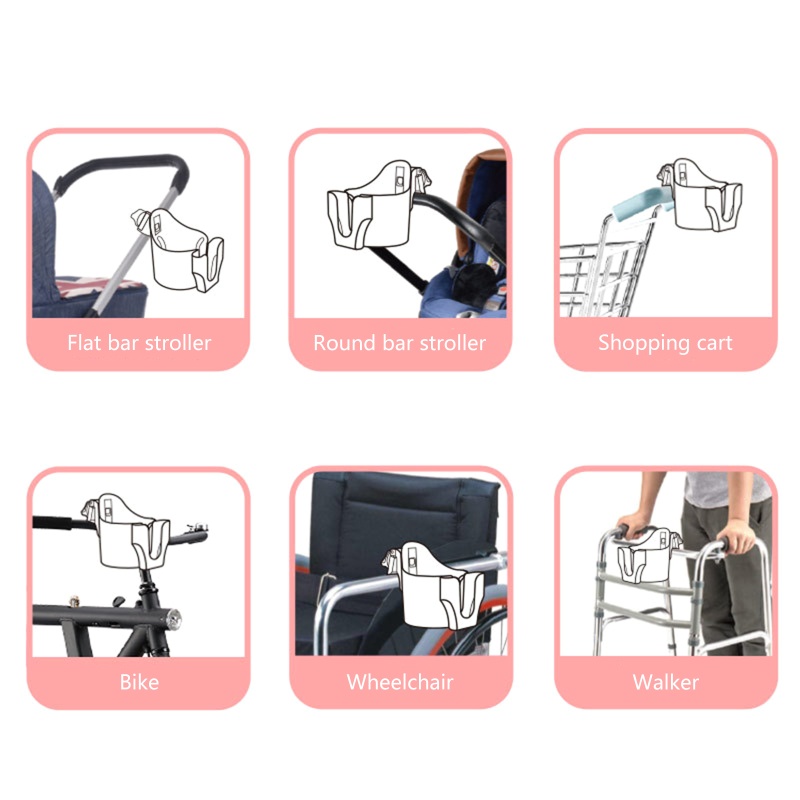 Flat bar stroller

Round bar stroller

Shopping cart

Bike

Wheelchair

Walker