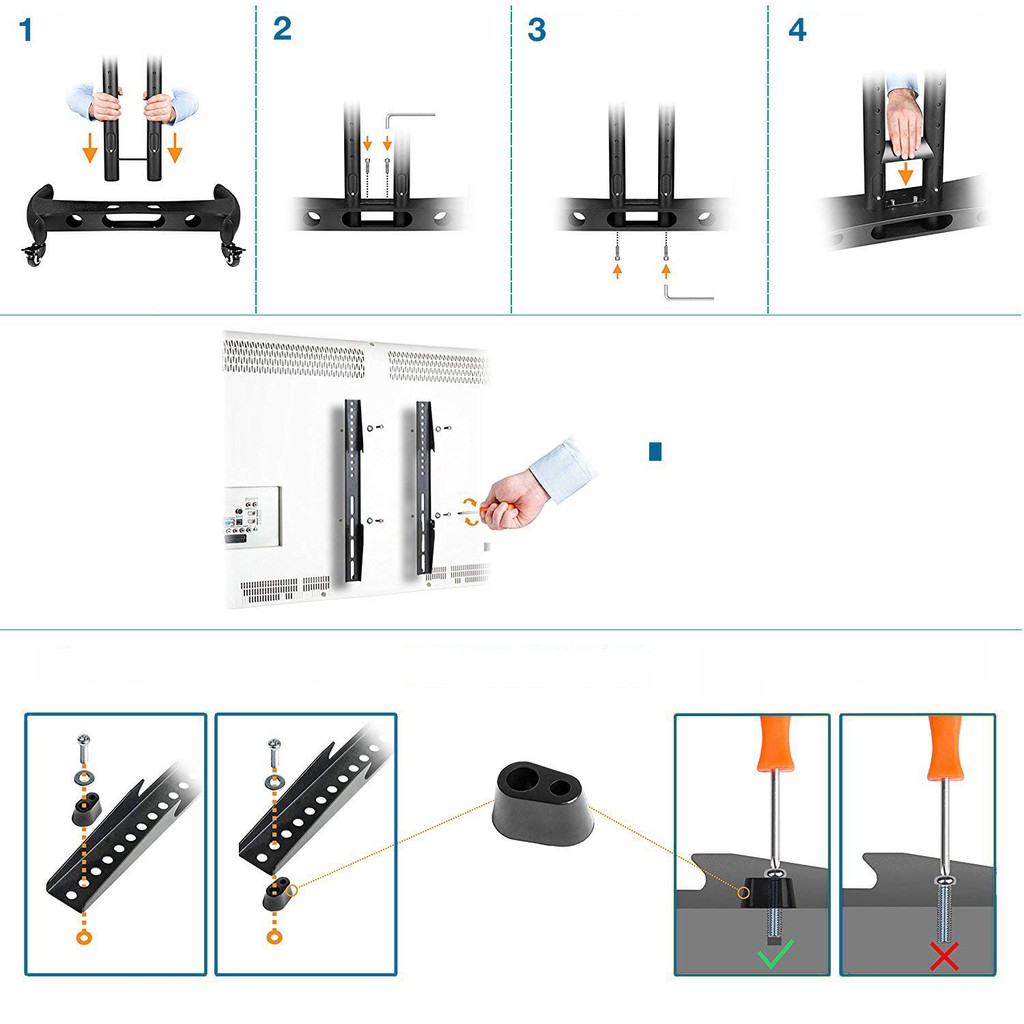 1

2

3

4