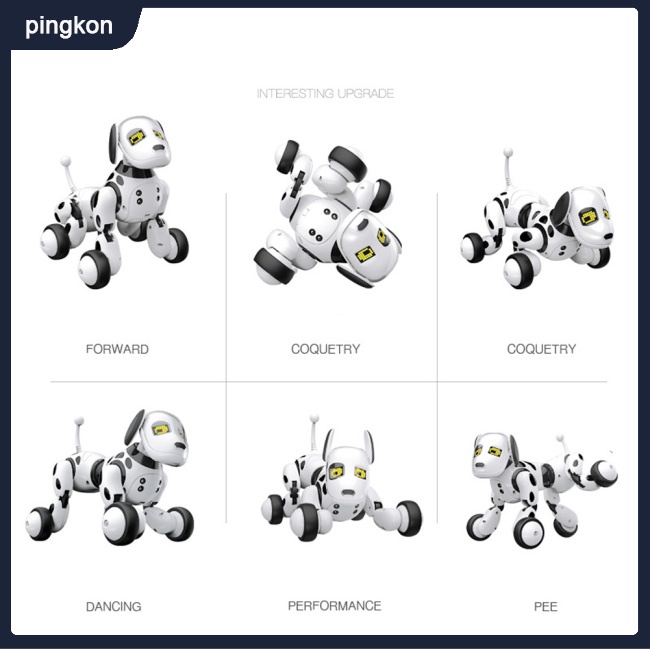 pingkon

INTERESTING UPGRADE

FORWARD

COQUETRY

COQUETRY

DANCING

PERFORMANCE

PEE