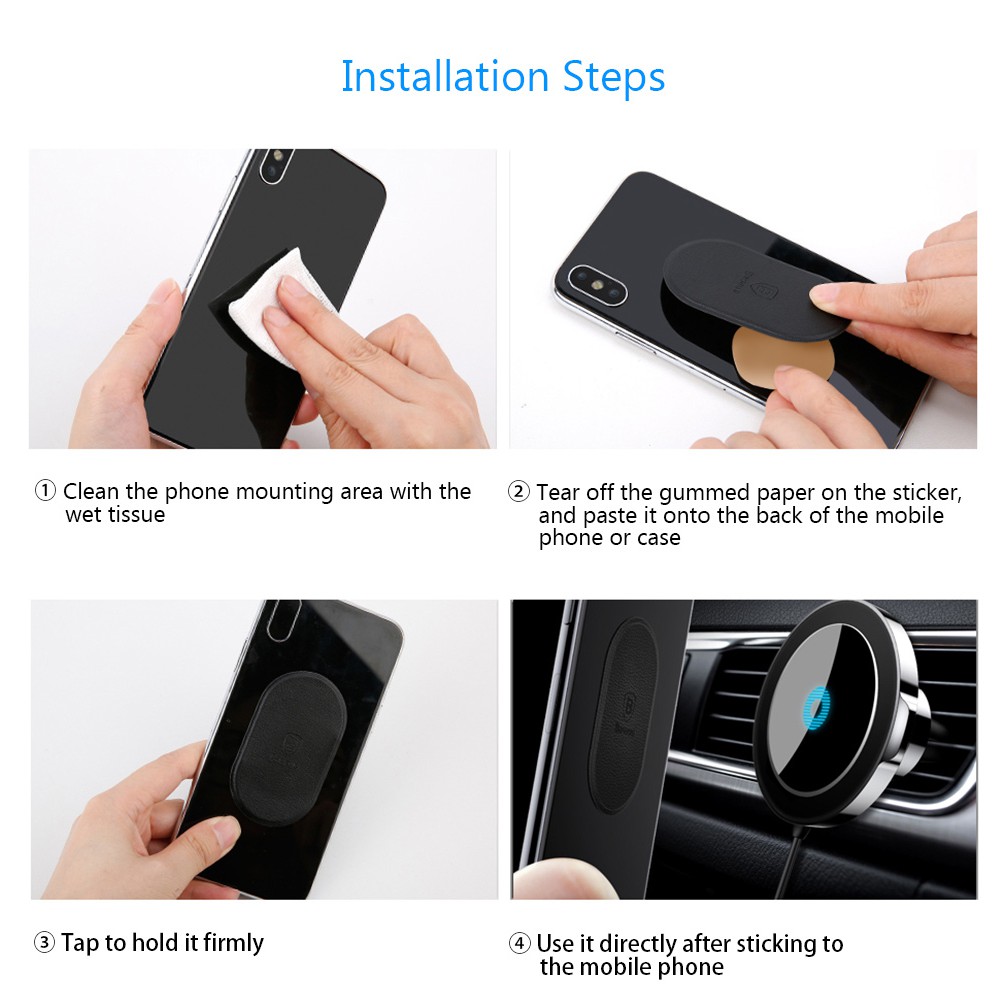 Installation Steps

① Clean the phone mounting area with the wet tissue

② Tear off the gummed paper on the sticker, and paste it onto the back of the mobile phone or case

③ Tap to hold it firmly

④ Use it directly after sticking to the mobile phone