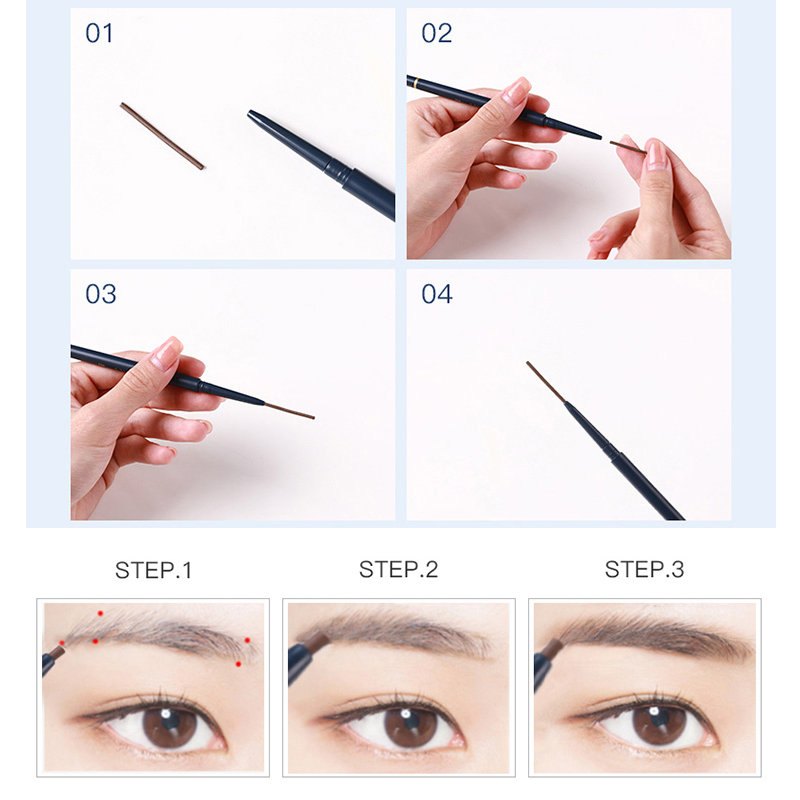 01

02

03

04

STEP.1

STEP.2

STEP.3