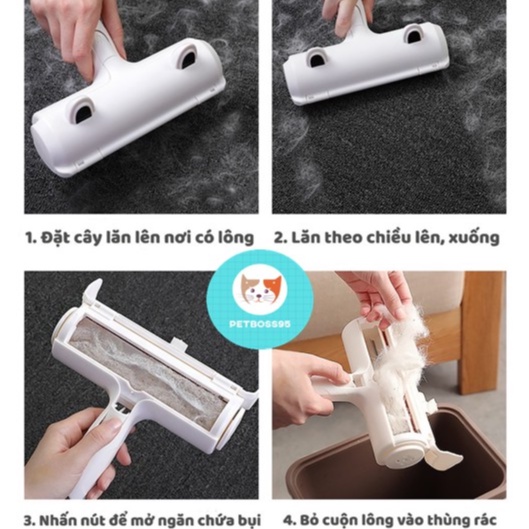 1. Đặt cây lăn lên nơi có lông

2. Lăn theo chiều lên, xuống

PETBOSS95

3. Nhấn nút để mở ngăn chứa bụi

4. Bỏ cuộn lông vào thùng rác