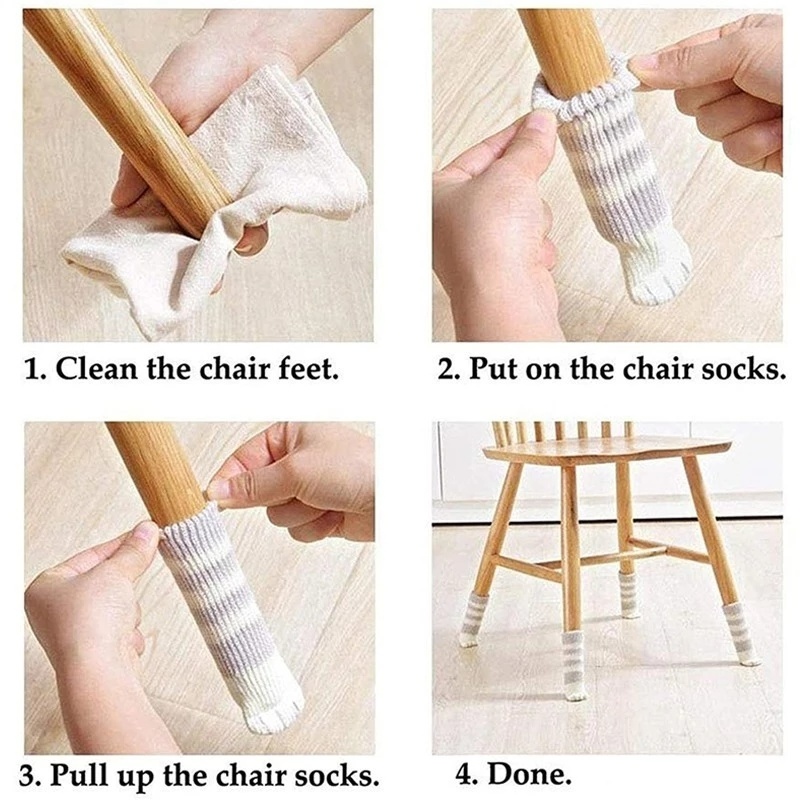 1. Clean the chair feet.

2. Put on the chair socks.

3. Pull up the chair socks.

4. Done.