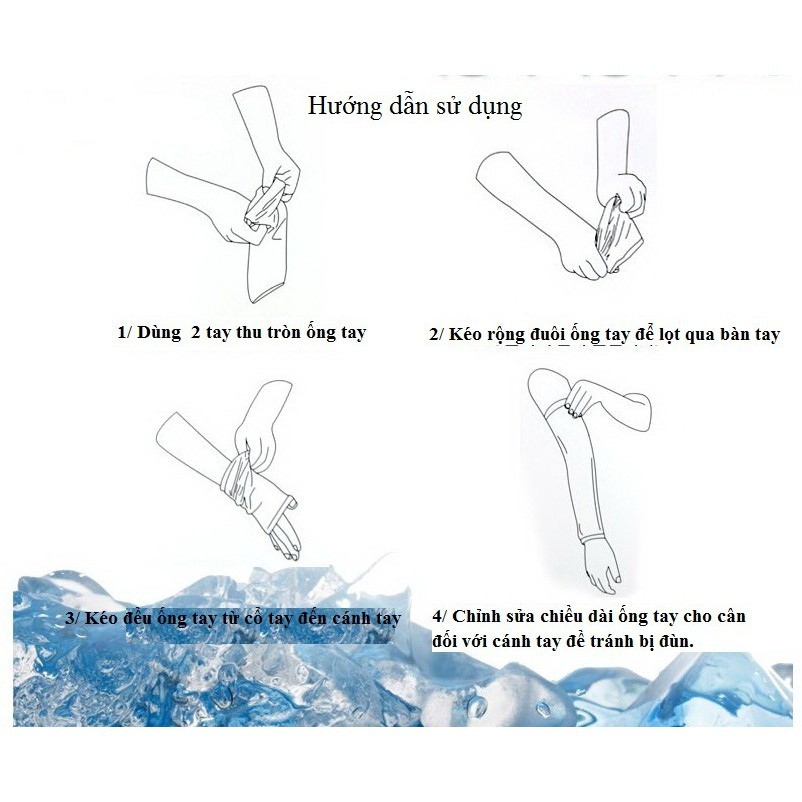 Hướng dẫn sử dụng

1/ Dùng 2 tay thu tròn ống tay

2/ Kéo rộng đuôi ống tay để lọt qua bàn tay

3/ Kéo đều ống tay từ cổ tay đến cánh tay

4/ Chỉnh sửa chiều dài ống tay cho cân đối với cánh tay để tránh bị đùn.