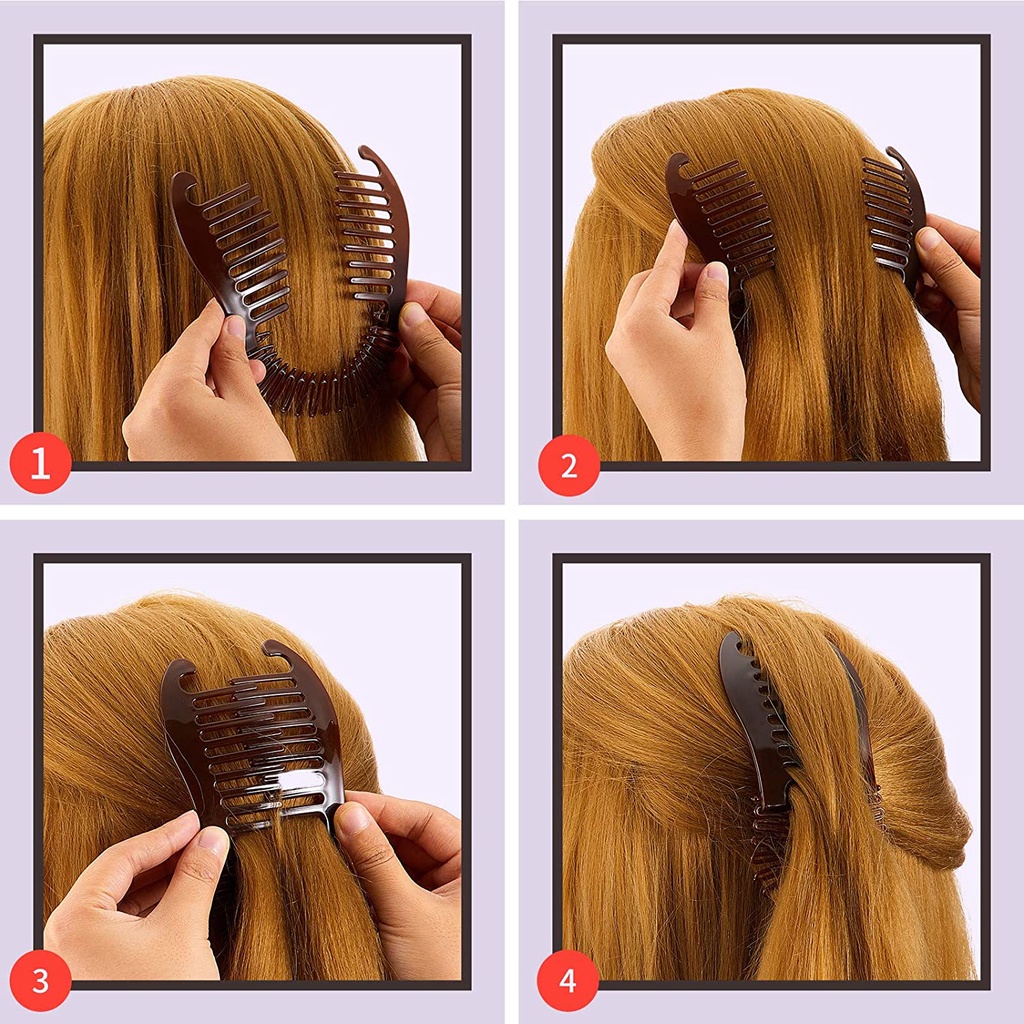 1

2

3

4