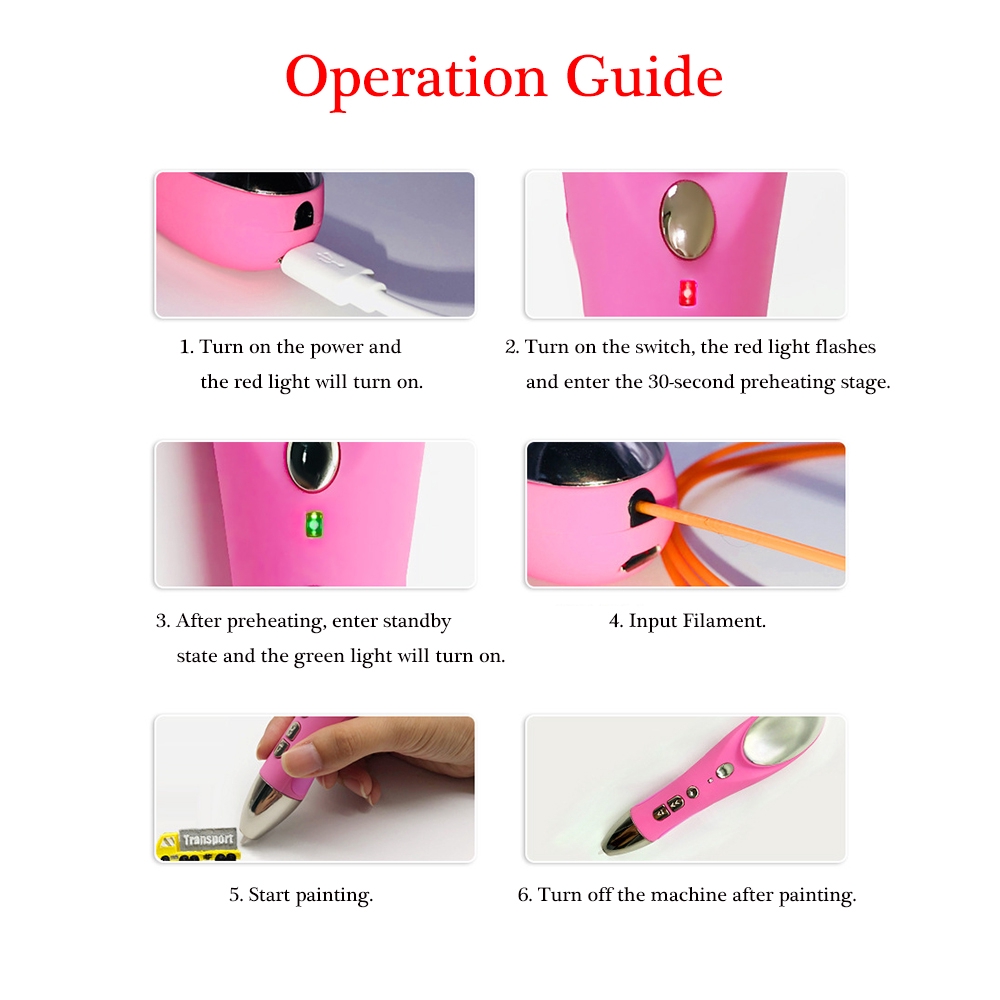 Operation Guide

1. Turn on the power and the red light will turn on.

2. Turn on the switch, the red light flashes and enter the 30-second preheating stage.

3. After preheating, enter standby state and the green light will turn on.

4. Input Filament.

Transport

5. Start painting.

6. Turn off the machine after painting.