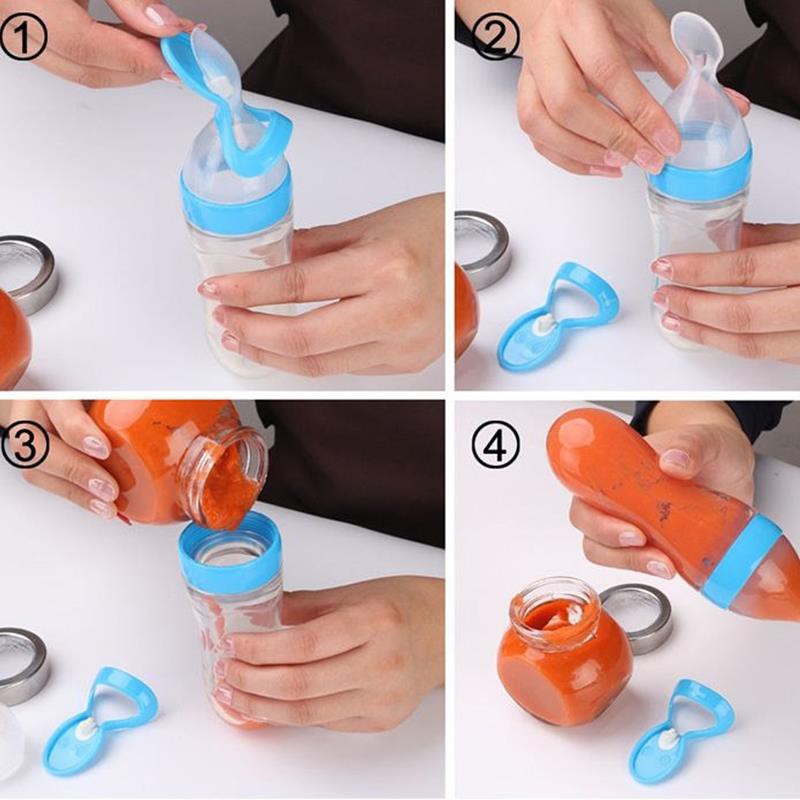 ①
②
③
④