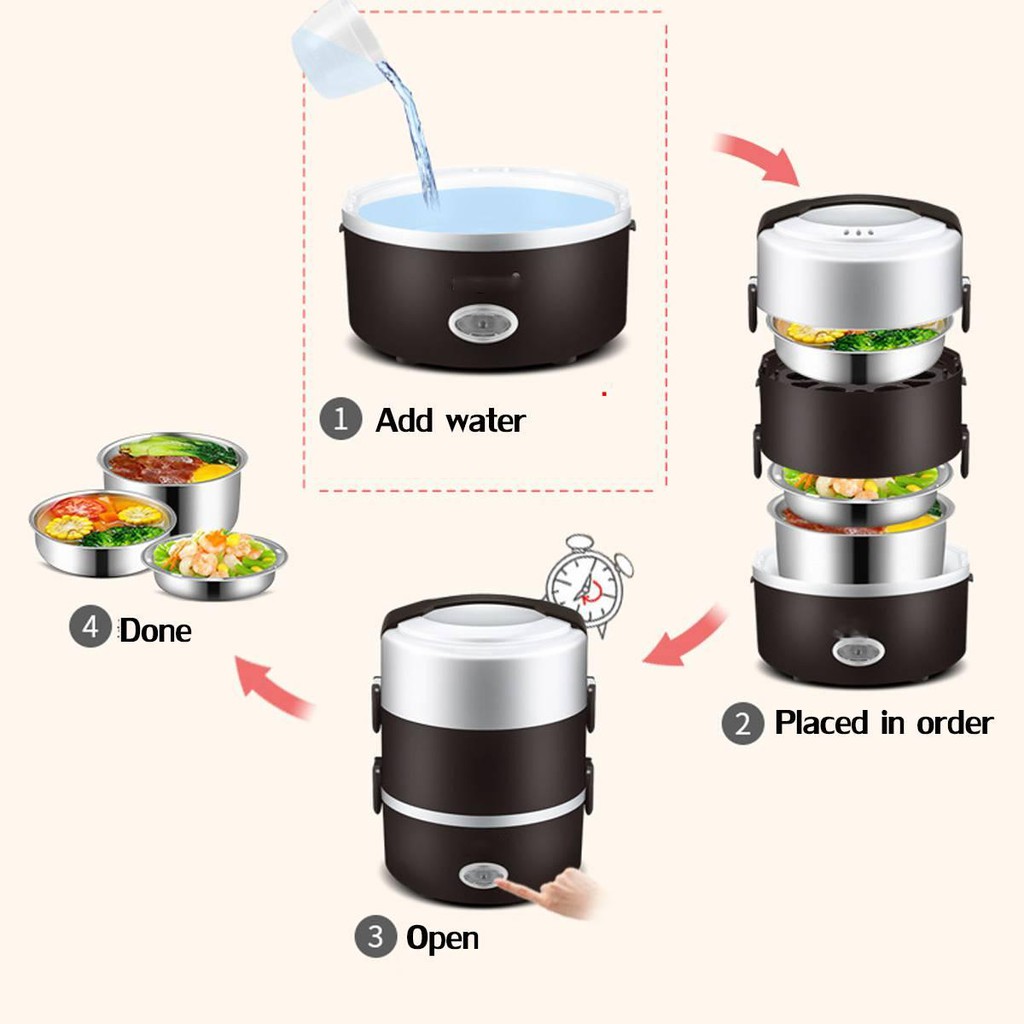 1 Add water

2 Placed in order

3 Open

4 Done