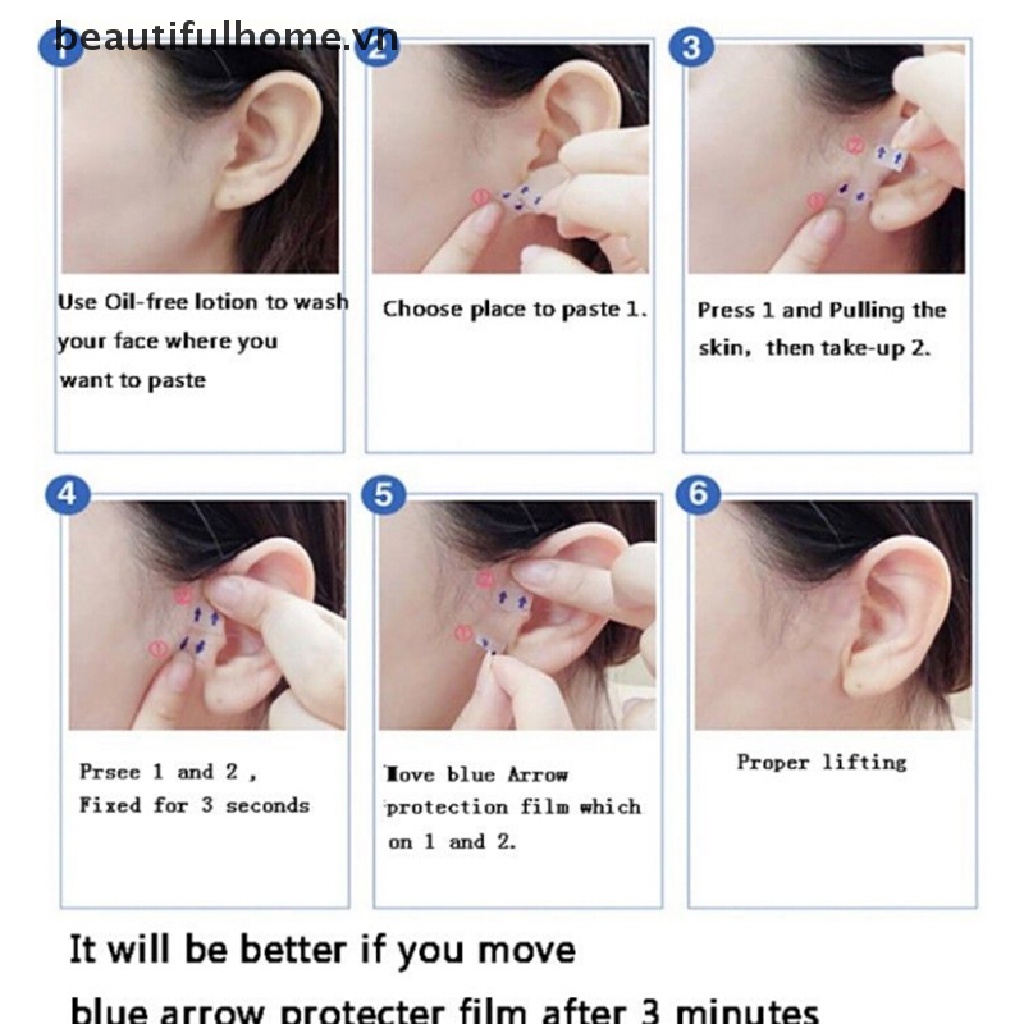 beautifulhome.vn

1

Use Oil-free lotion to wash your face where you want to paste

2

Choose place to paste 1.

3

Press 1 and Pulling the skin, then take-up 2.

4

Prsee 1 and 2 , Fixed for 3 seconds

5

Move blue Arrow protection film which on 1 and 2.

6

Proper lifting

It will be better if you move blue arrow protecter film after 3 minutes