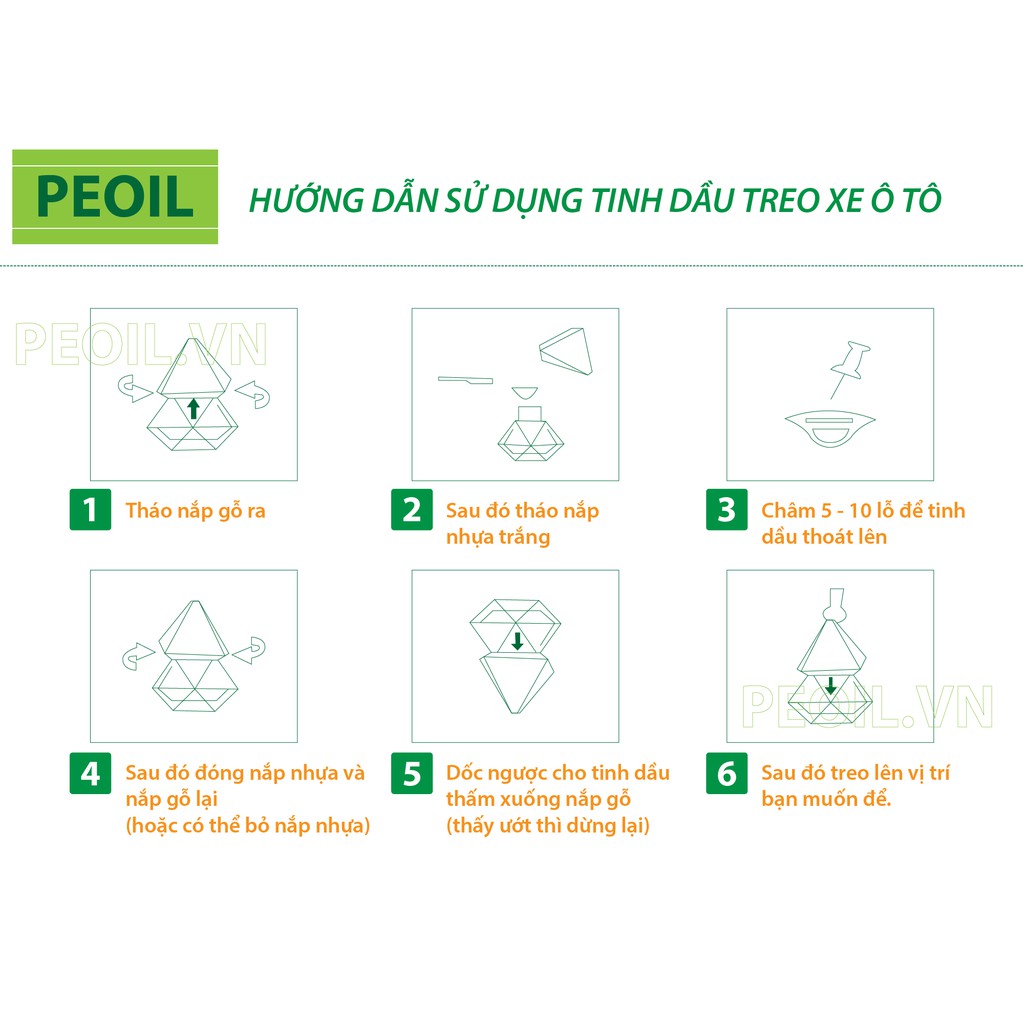 PEOIL

HƯỚNG DẪN SỬ DỤNG TINH DẦU TREO XE Ô TÔ

PEOIL.VN

1 Tháo nắp gỗ ra

2 Sau đó tháo nắp nhựa trắng

3 Châm 5 - 10 lỗ để tinh dầu thoát lên

4 Sau đó đóng nắp nhựa và nắp gỗ lại (hoặc có thể bỏ nắp nhựa)

5 Dốc ngược cho tinh dầu thấm xuống nắp gỗ (thấy ướt thì dừng lại)

PEOIL.VN

6 Sau đó treo lên vị trí bạn muốn để.