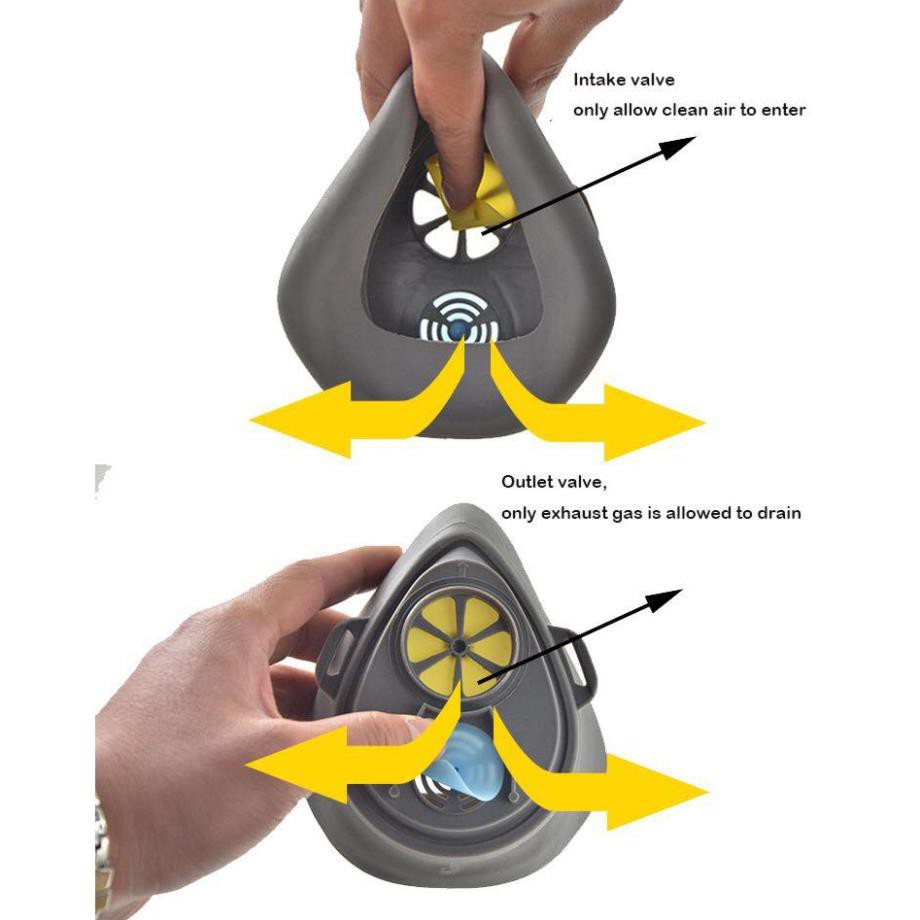 Intake valve
only allow clean air to enter

Outlet valve,
only exhaust gas is allowed to drain