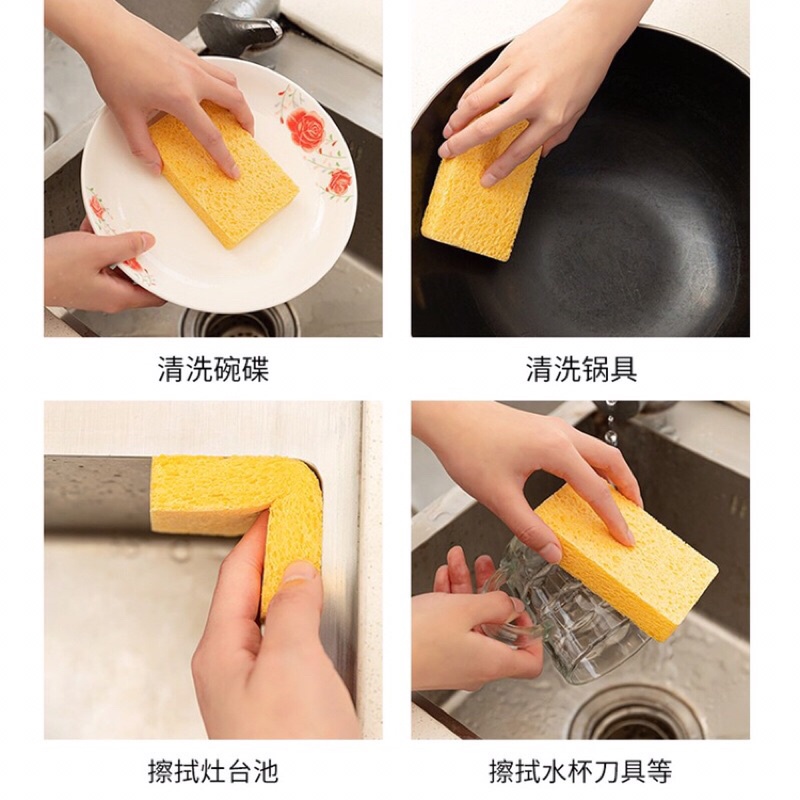 清洗碗碟

清洗锅具

擦拭灶台池

擦拭水杯刀具等