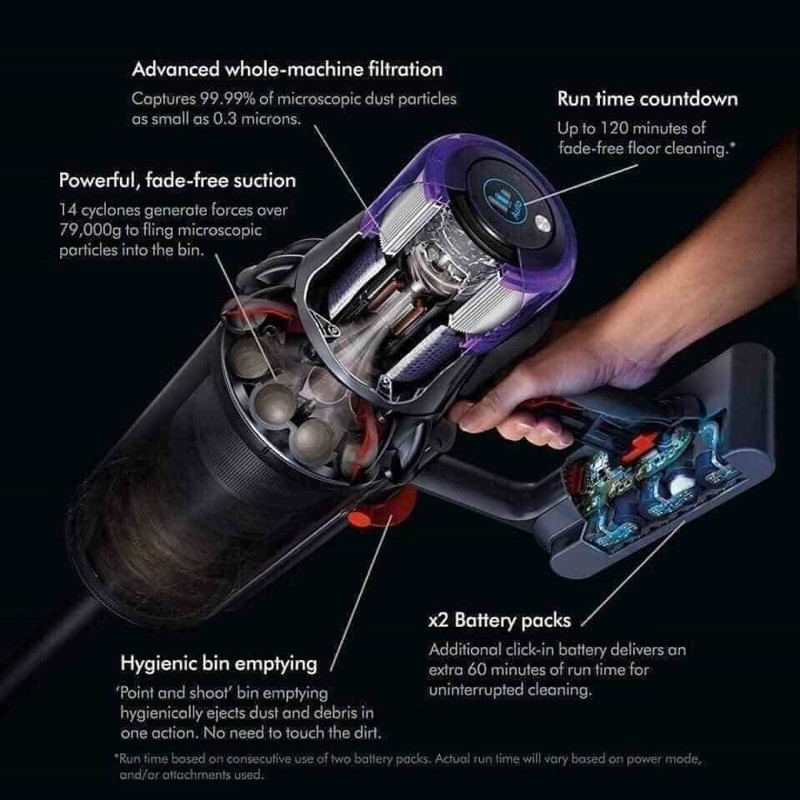 Advanced whole-machine filtration
Captures 99.99% of microscopic dust particles as small as 0.3 microns.

Run time countdown
Up to 120 minutes of fade-free floor cleaning.*

Powerful, fade-free suction
14 cyclones generate forces over 79,000g to fling microscopic particles into the bin.

Auto

x2 Battery packs
Additional click-in battery delivers an extra 60 minutes of run time for uninterrupted cleaning.

Hygienic bin emptying
'Point and shoot' bin emptying hygienically ejects dust and debris in one action. No need to touch the dirt.

*Run time based on consecutive use of two battery packs. Actual run time will vary based on power mode, and/or attachments used.