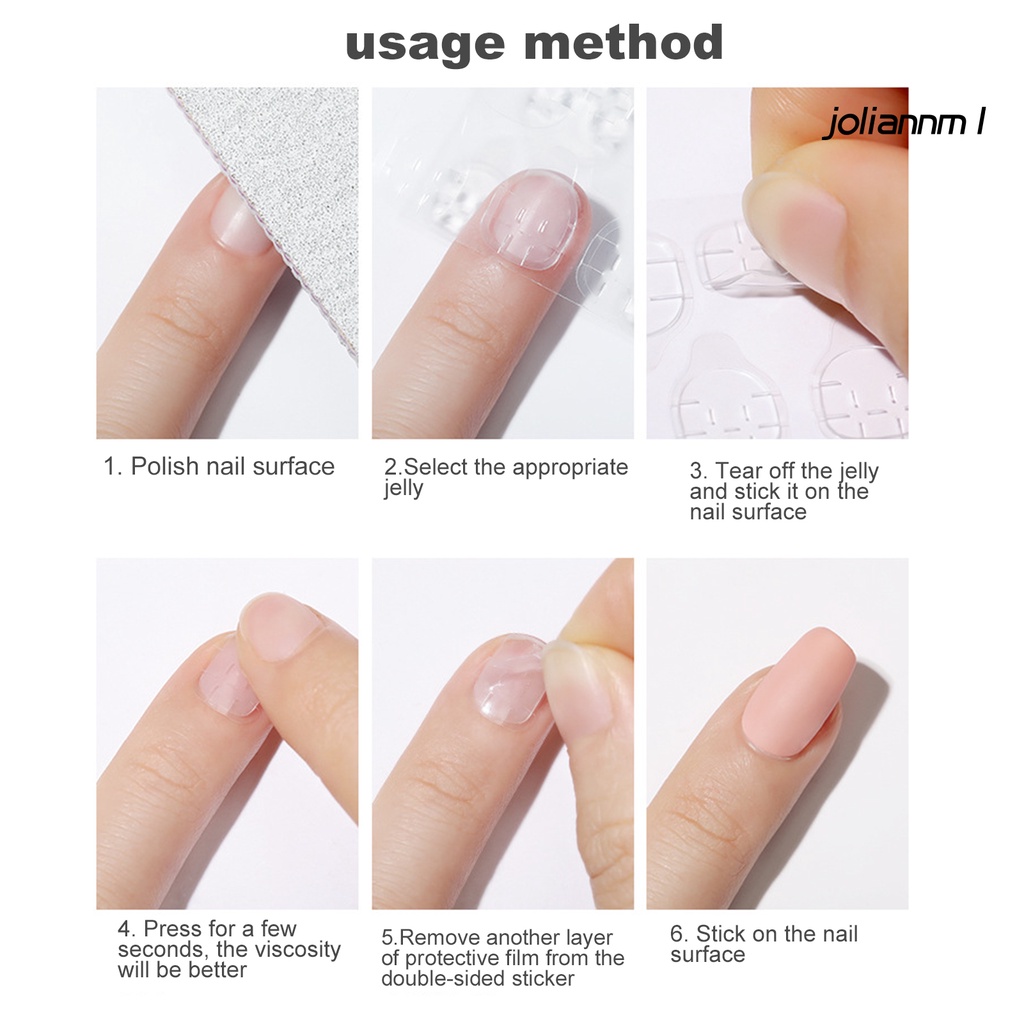 usage method

joliannm l

1. Polish nail surface

2.Select the appropriate jelly

3. Tear off the jelly and stick it on the nail surface

4. Press for a few seconds, the viscosity will be better

5.Remove another layer of protective film from the double-sided sticker

6. Stick on the nail surface