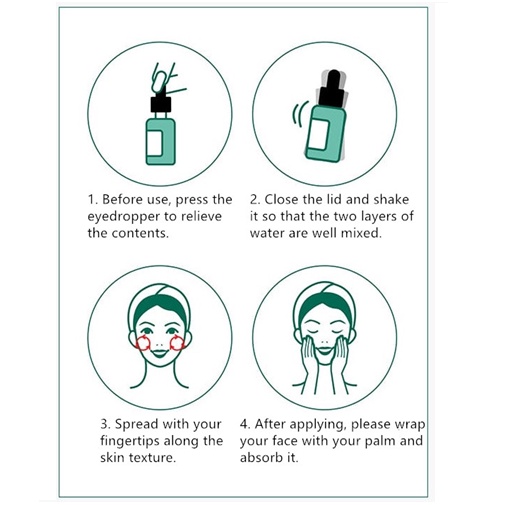 1. Before use, press the eyedropper to relieve the contents.

2. Close the lid and shake it so that the two layers of water are well mixed.

3. Spread with your fingertips along the skin texture.

4. After applying, please wrap your face with your palm and absorb it.