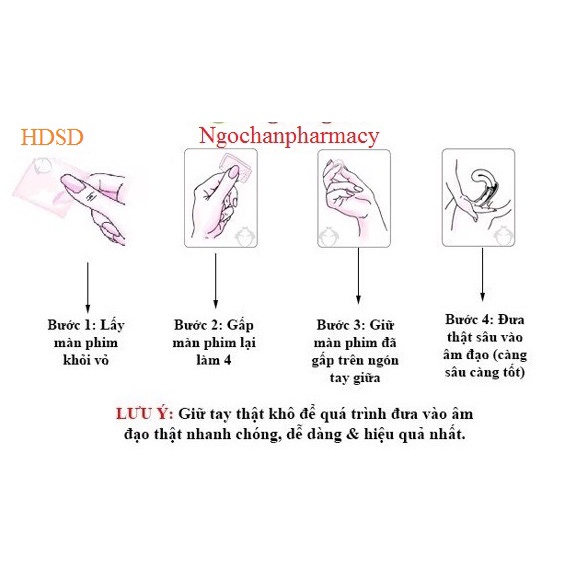 HDSD

Ngochanpharmacy

Bước 1: Lấy màn phim khỏi vỏ

Bước 2: Gấp màn phim lại làm 4

Bước 3: Giữ màn phim đã gấp trên ngón tay giữa

Bước 4: Đưa thật sâu vào âm đạo (càng sâu càng tốt)

LƯU Ý: Giữ tay thật khô để quá trình đưa vào âm đạo thật nhanh chóng, dễ dàng & hiệu quả nhất.