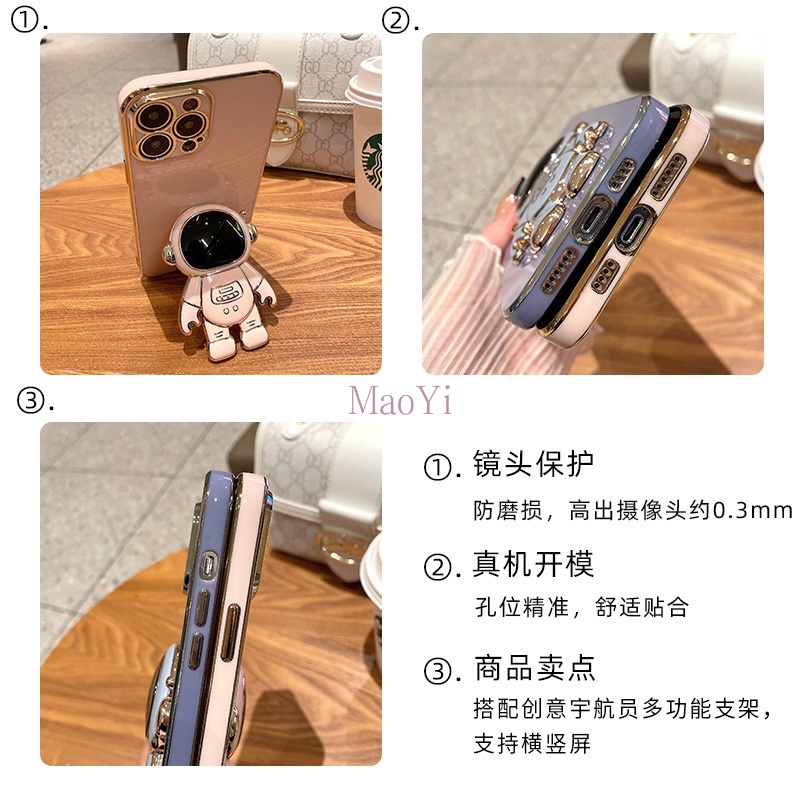 ①.

②.

③.

MaoYi

①. 镜头保护

防磨损，高出摄像头约0.3mm

②. 真机开模

孔位精准，舒适贴合

③. 商品卖点

搭配创意宇航员多功能支架，支持横竖屏