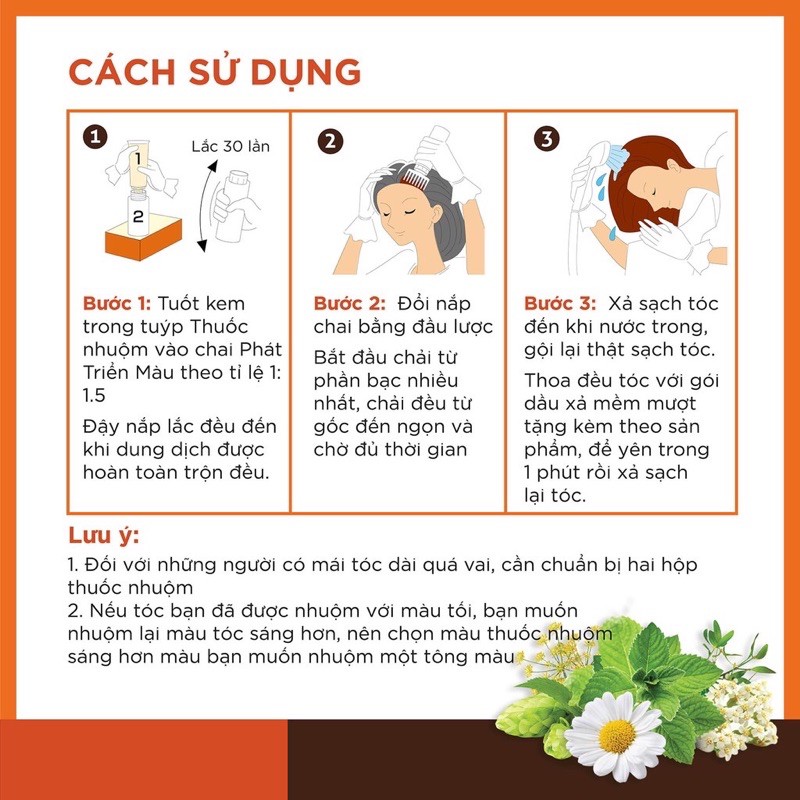 CÁCH SỬ DỤNG

1

1

2

Lắc 30 lần

Bước 1: Tuốt kem trong tuýp Thuốc nhuộm vào chai Phát Triển Màu theo tỉ lệ 1: 1.5

Đậy nắp lắc đều đến khi dung dịch được hoàn toàn trộn đều.

2

Bước 2: Đổi nắp chai bằng đầu lược

Bắt đầu chải từ phần bạc nhiều nhất, chải đều từ gốc đến ngọn và chờ đủ thời gian

3

Bước 3: Xả sạch tóc đến khi nước trong, gội lại thật sạch tóc.

Thoa đều tóc với gói dầu xả mềm mượt tặng kèm theo sản phẩm, để yên trong 1 phút rồi xả sạch lại tóc.

Lưu ý:

1. Đối với những người có mái tóc dài quá vai, cần chuẩn bị hai hộp thuốc nhuộm
2. Nếu tóc bạn đã được nhuộm với màu tối, bạn muốn nhuộm lại màu tóc sáng hơn, nên chọn màu thuốc nhuộm sáng hơn màu bạn muốn nhuộm một tông màu