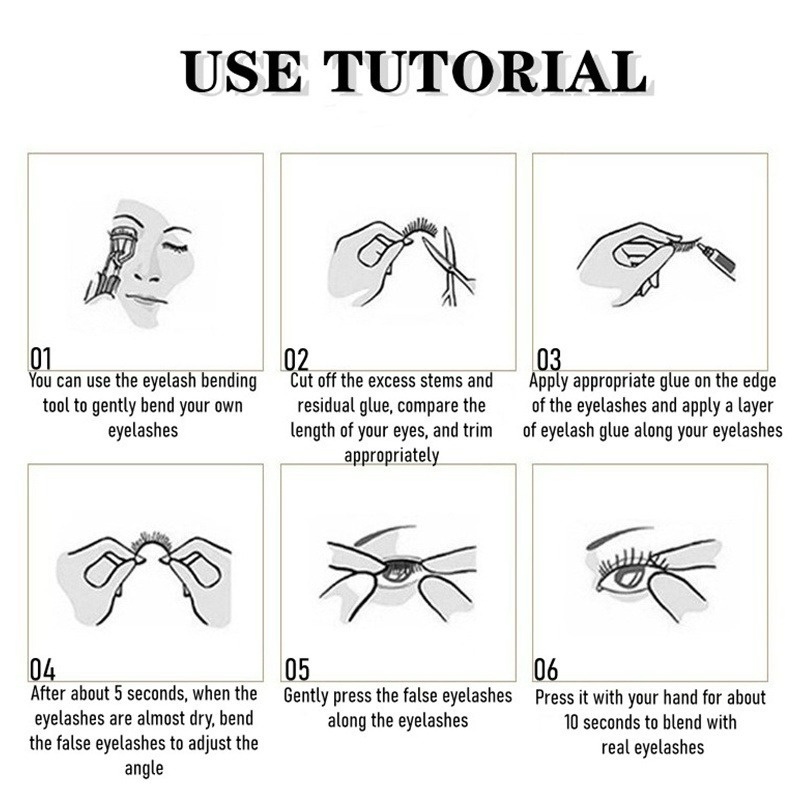 USE TUTORIAL

01
You can use the eyelash bending tool to gently bend your own eyelashes

02
Cut off the excess stems and residual glue, compare the length of your eyes, and trim appropriately

03
Apply appropriate glue on the edge of the eyelashes and apply a layer of eyelash glue along your eyelashes

04
After about 5 seconds, when the eyelashes are almost dry, bend the false eyelashes to adjust the angle

05
Gently press the false eyelashes along the eyelashes

06
Press it with your hand for about 10 seconds to blend with real eyelashes