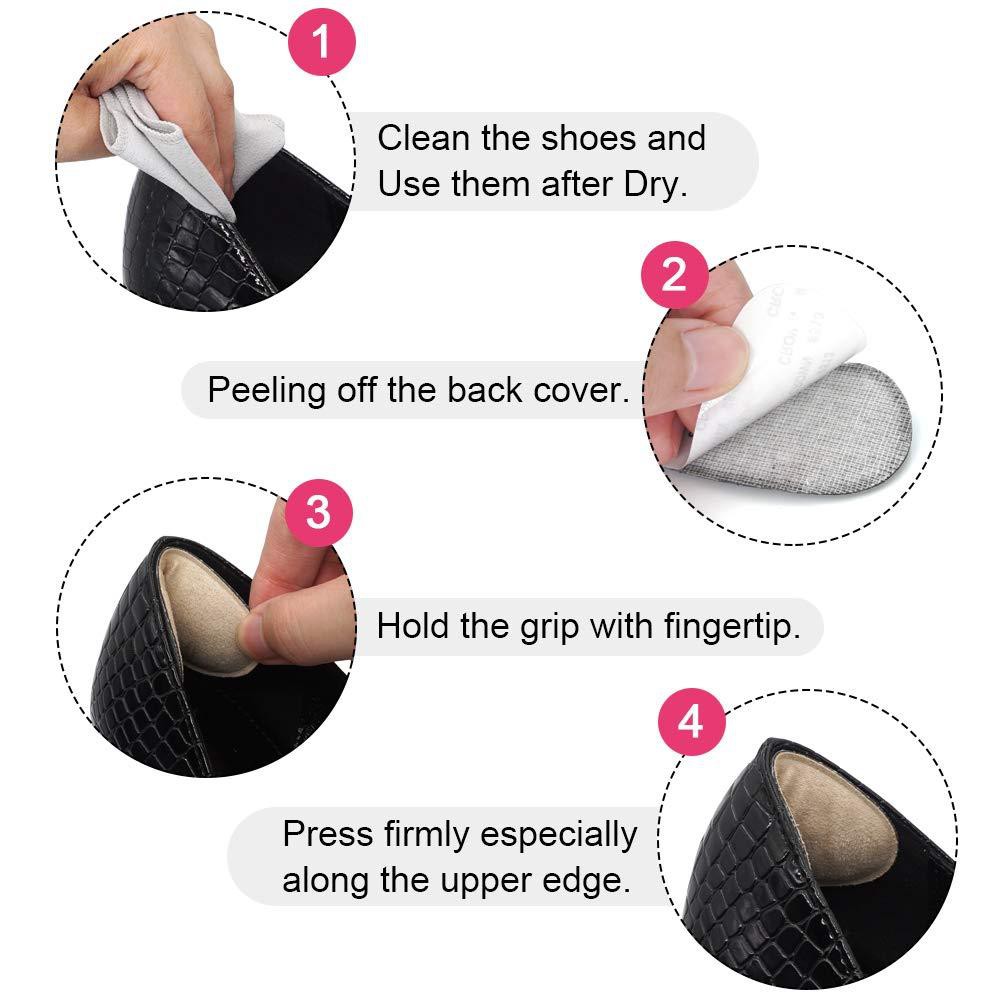 1

Clean the shoes and Use them after Dry.

2

Peeling off the back cover.

3

Hold the grip with fingertip.

4

Press firmly especially along the upper edge.