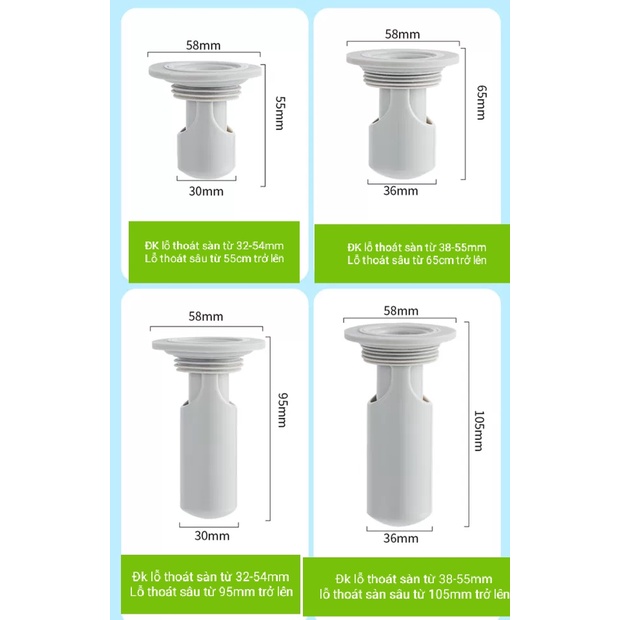 58mm

55mm

30mm

ĐK lỗ thoát sàn từ 32-54mm
Lỗ thoát sâu từ 55cm trở lên

58mm

65mm

36mm

ĐK lỗ thoát sàn từ 38-55mm
Lỗ thoát sâu từ 65cm trở lên

58mm

95mm

30mm

Đk lỗ thoát sàn từ 32-54mm
Lỗ thoát sâu từ 95mm trở lên

58mm

105mm

36mm

Đk lỗ thoát sàn từ 38-55mm
lỗ thoát sàn sâu từ 105mm trở lên