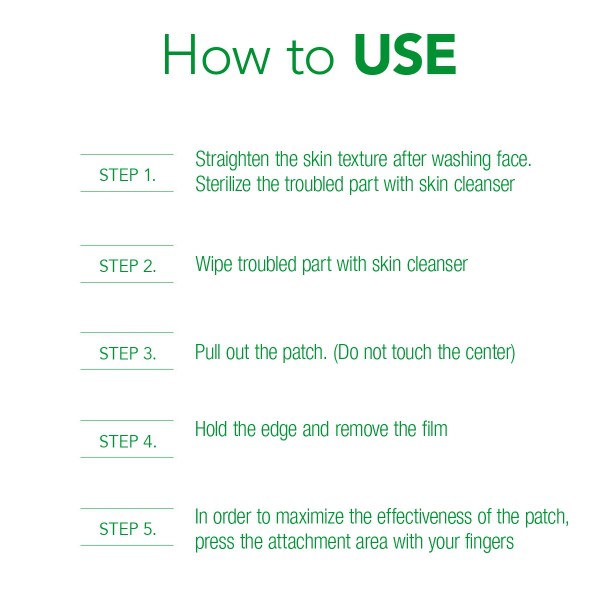 How to USE

STEP 1.
Straighten the skin texture after washing face.
Sterilize the troubled part with skin cleanser

STEP 2.
Wipe troubled part with skin cleanser

STEP 3.
Pull out the patch. (Do not touch the center)

STEP 4.
Hold the edge and remove the film

STEP 5.
In order to maximize the effectiveness of the patch, press the attachment area with your fingers