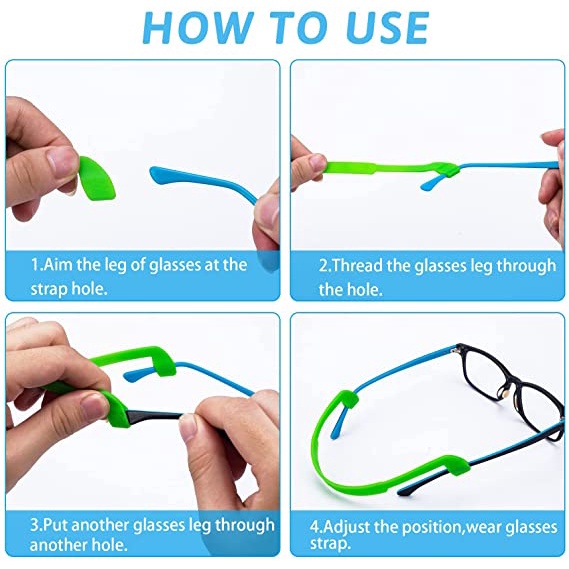 HOW TO USE

1.Aim the leg of glasses at the strap hole.

2.Thread the glasses leg through the hole.

3.Put another glasses leg through another hole.

4.Adjust the position,wear glasses strap.