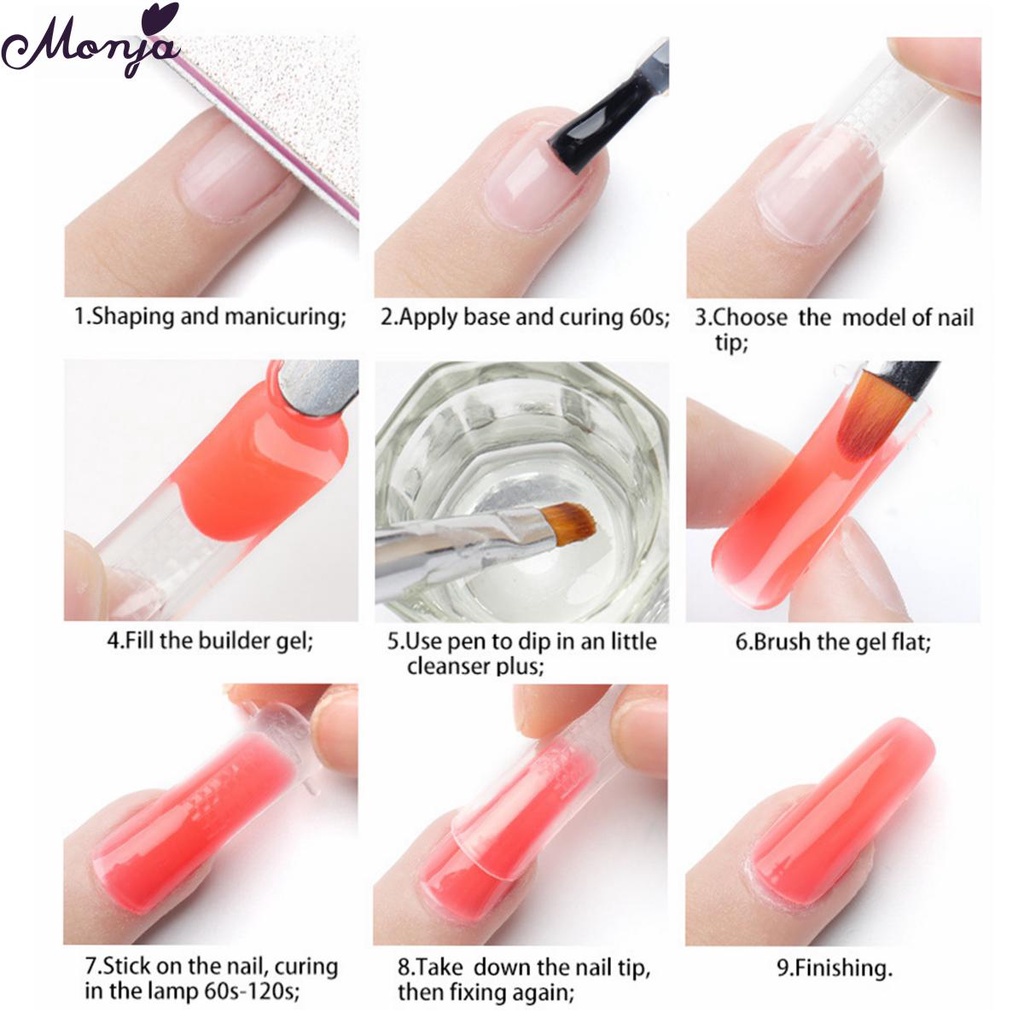 Monja

1.Shaping and manicuring;

2.Apply base and curing 60s;

3.Choose the model of nail tip;

4.Fill the builder gel;

5.Use pen to dip in an little cleanser plus;

6.Brush the gel flat;

7.Stick on the nail, curing in the lamp 60s-120s;

8.Take down the nail tip, then fixing again;

9.Finishing.