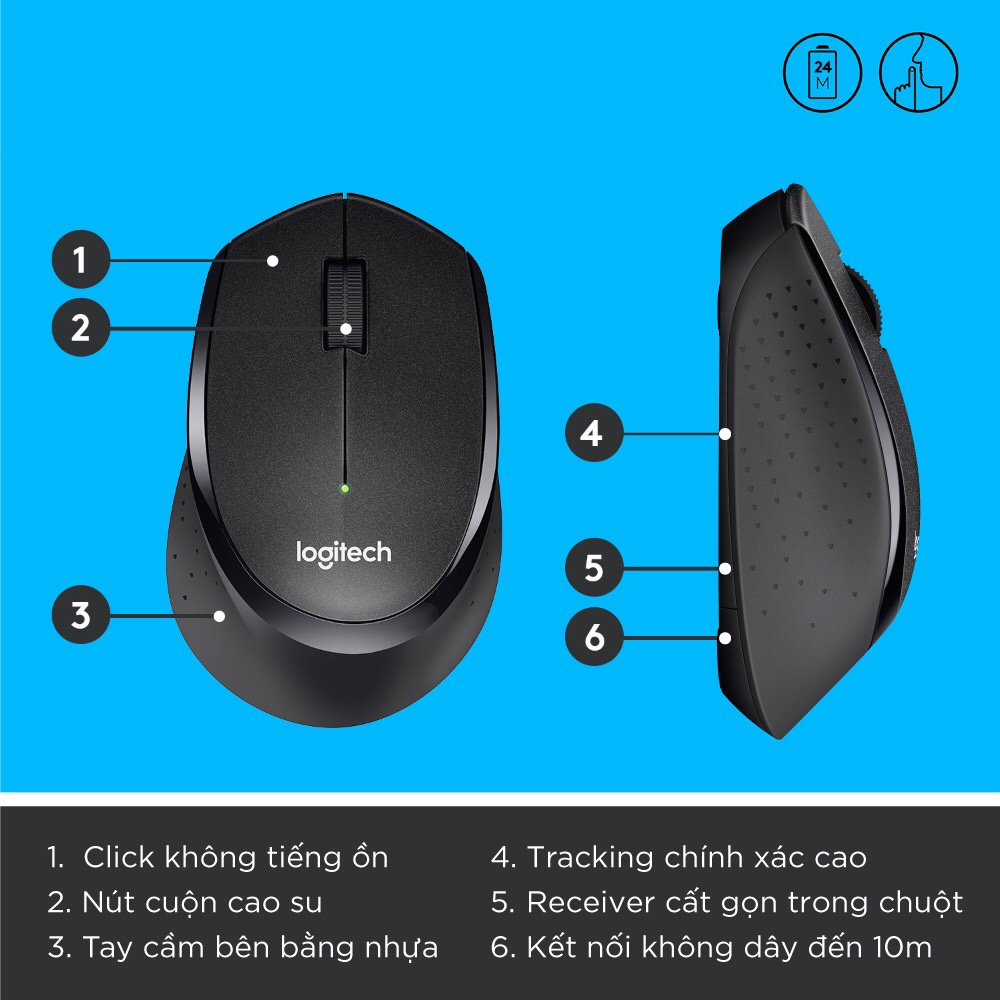 24
M

1

2

3

logitech

4

5

6

1. Click không tiếng ồn
2. Nút cuộn cao su
3. Tay cầm bên bằng nhựa

4. Tracking chính xác cao
5. Receiver cất gọn trong chuột
6. Kết nối không dây đến 10m