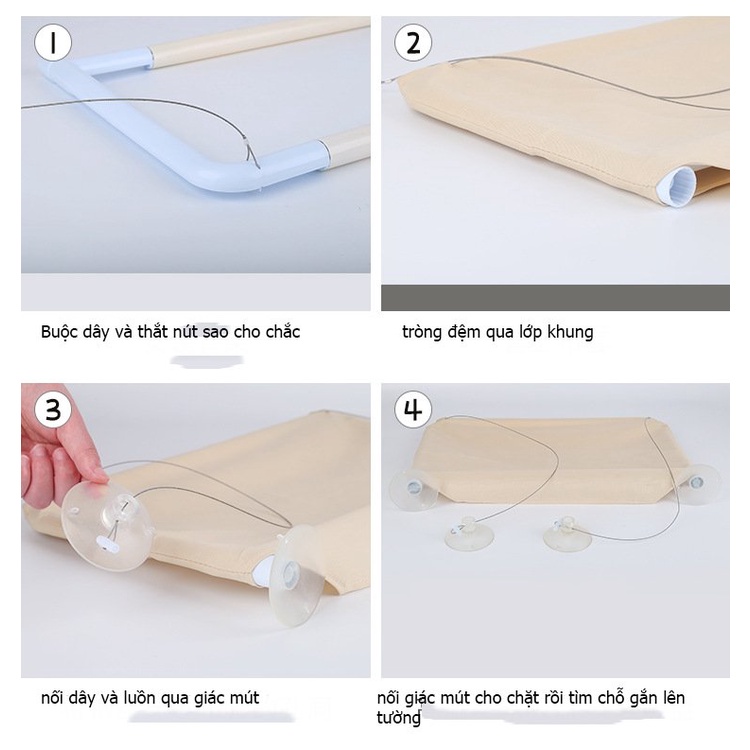 1

Buộc dây và thắt nút sao cho chắc

2

tròng đệm qua lớp khung

3

nối dây và luồn qua giác mút

4

nối giác mút cho chặt rồi tìm chỗ gắn lên tường